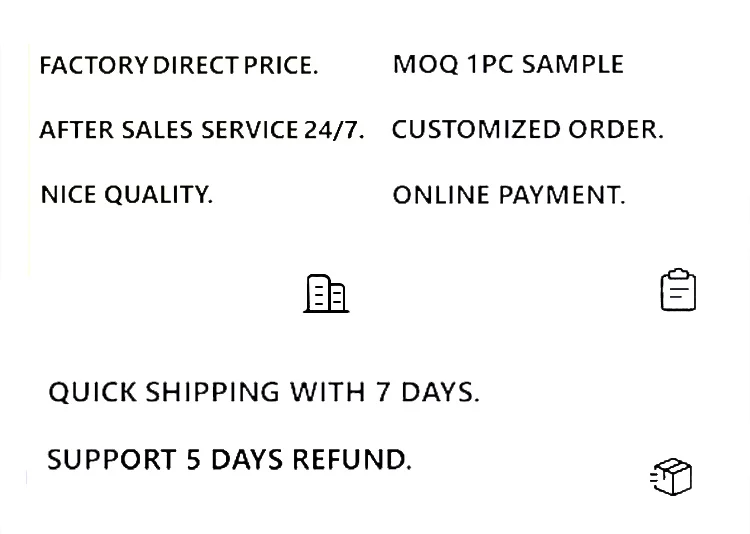 FACTORY DIRECT PRICE.

AFTER SALES SERVICE 24/7.

NICE QUALITY.

MOQ 1PC SAMPLE

CUSTOMIZED ORDER.

ONLINE PAYMENT.

QUICK SHIPPING WITH 7 DAYS.

SUPPORT 5 DAYS REFUND.