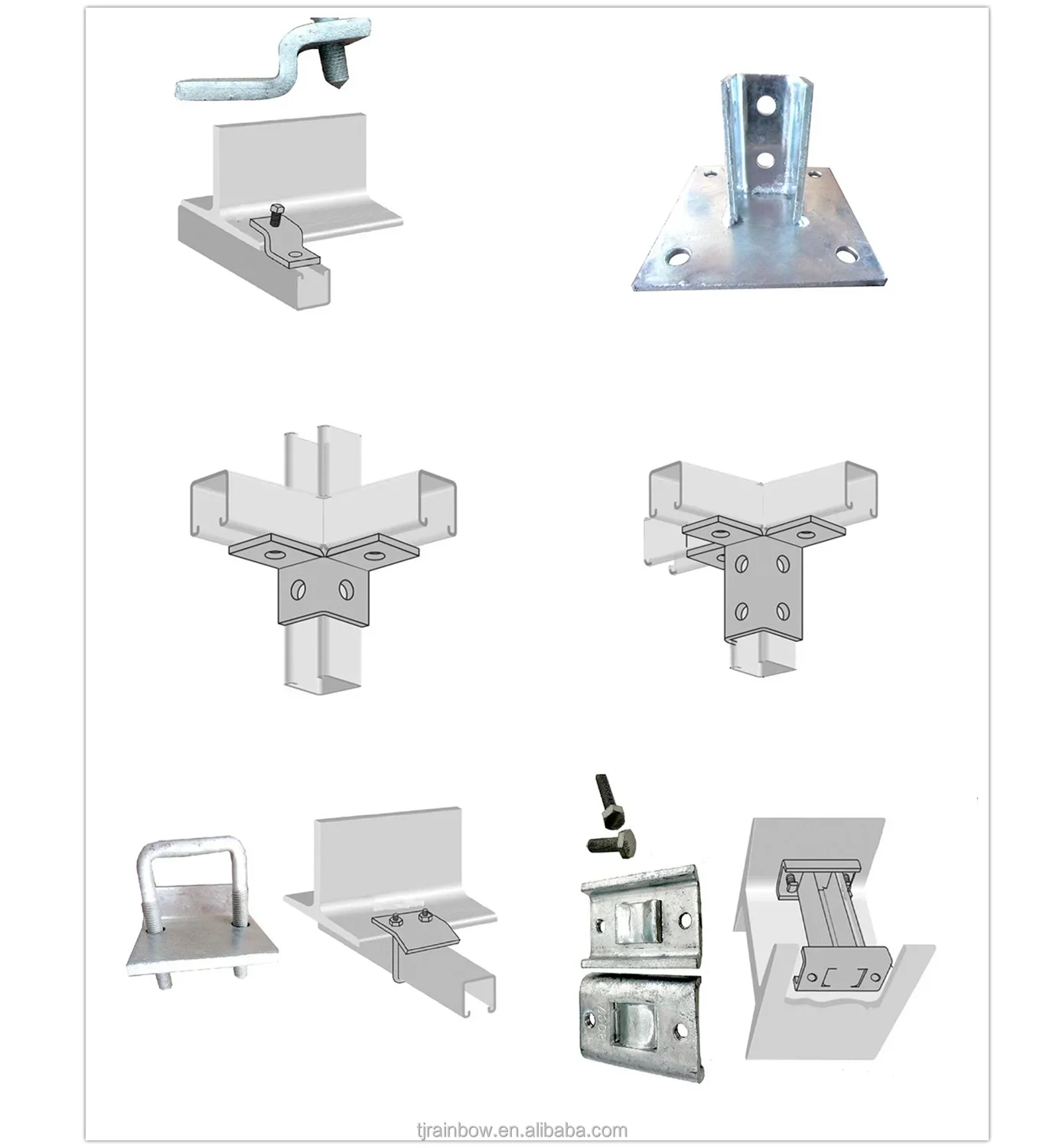 tjrainbow.en.alibaba.com