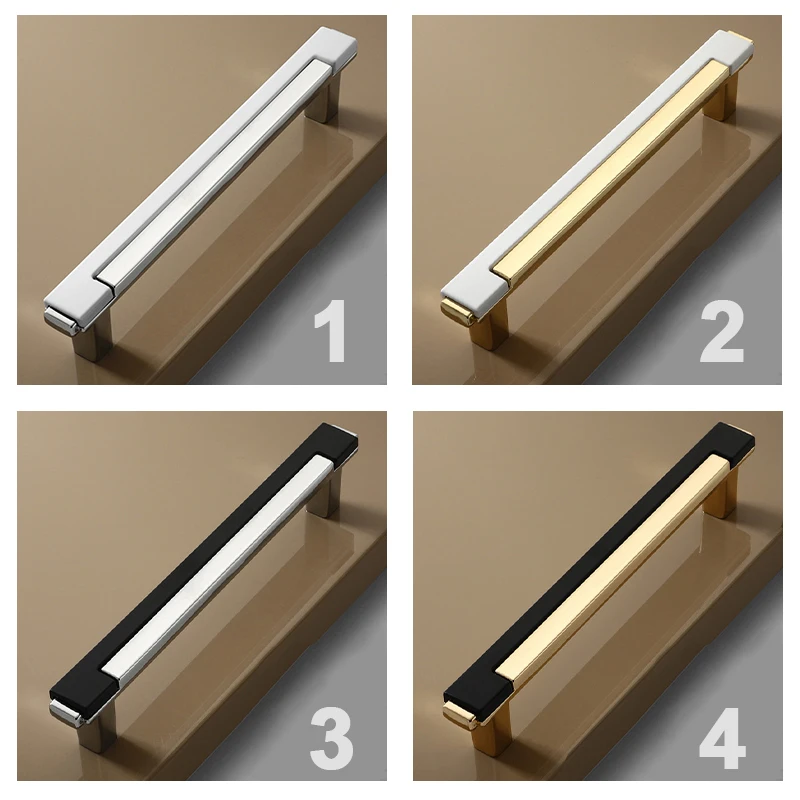 1

2

3

4