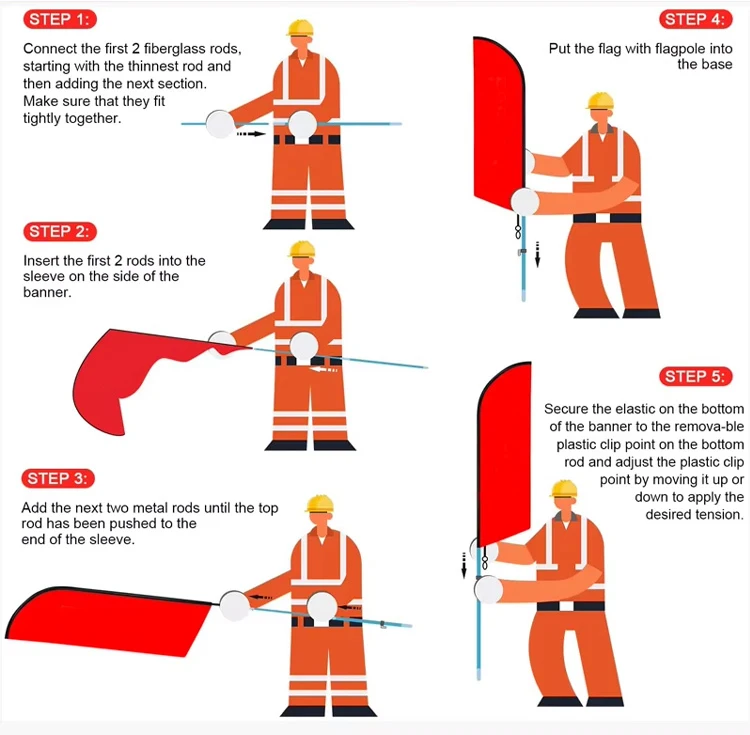 STEP 1:

Connect the first 2 fiberglass rods, starting with the thinnest rod and then adding the next section. Make sure that they fit tightly together.

STEP 2:

Insert the first 2 rods into the sleeve on the side of the banner.

STEP 3:

Add the next two metal rods until the top rod has been pushed to the end of the sleeve.

STEP 4:

Put the flag with flagpole into the base

STEP 5:

Secure the elastic on the bottom of the banner to the remova-ble plastic clip point on the bottom rod and adjust the plastic clip point by moving it up or down to apply the desired tension.