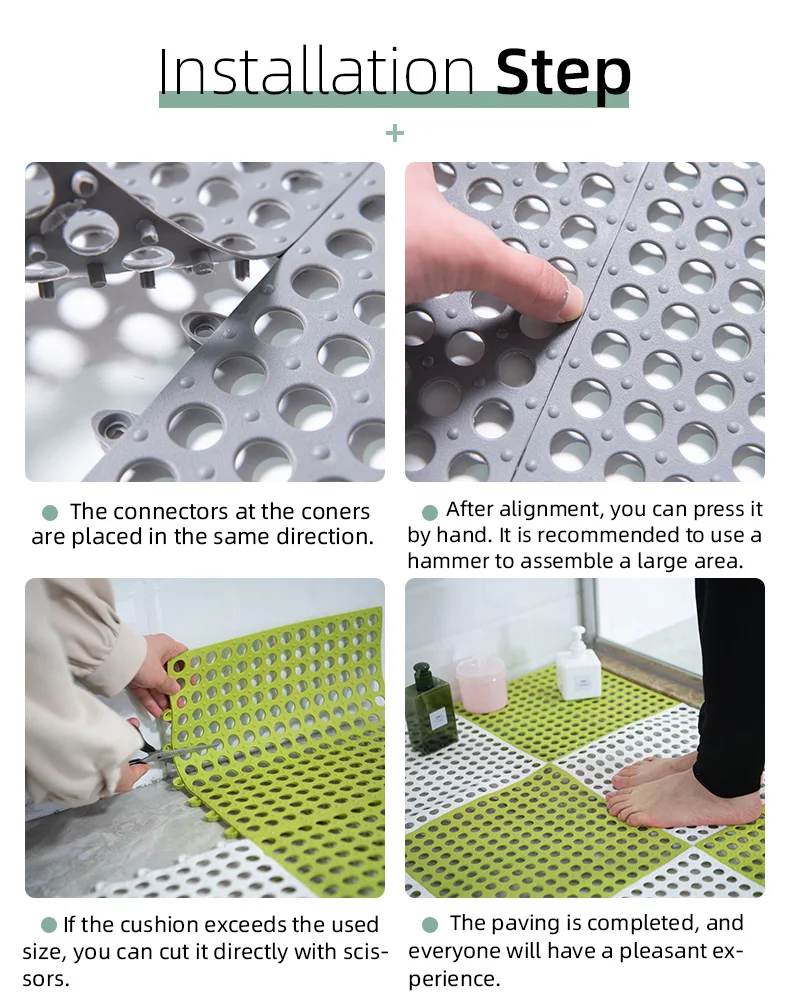 Installation Step

+

The connectors at the coners are placed in the same direction.

After alignment, you can press it by hand. It is recommended to use a hammer to assemble a large area.

If the cushion exceeds the used size, you can cut it directly with scissors.

The paving is completed, and everyone will have a pleasant experience.