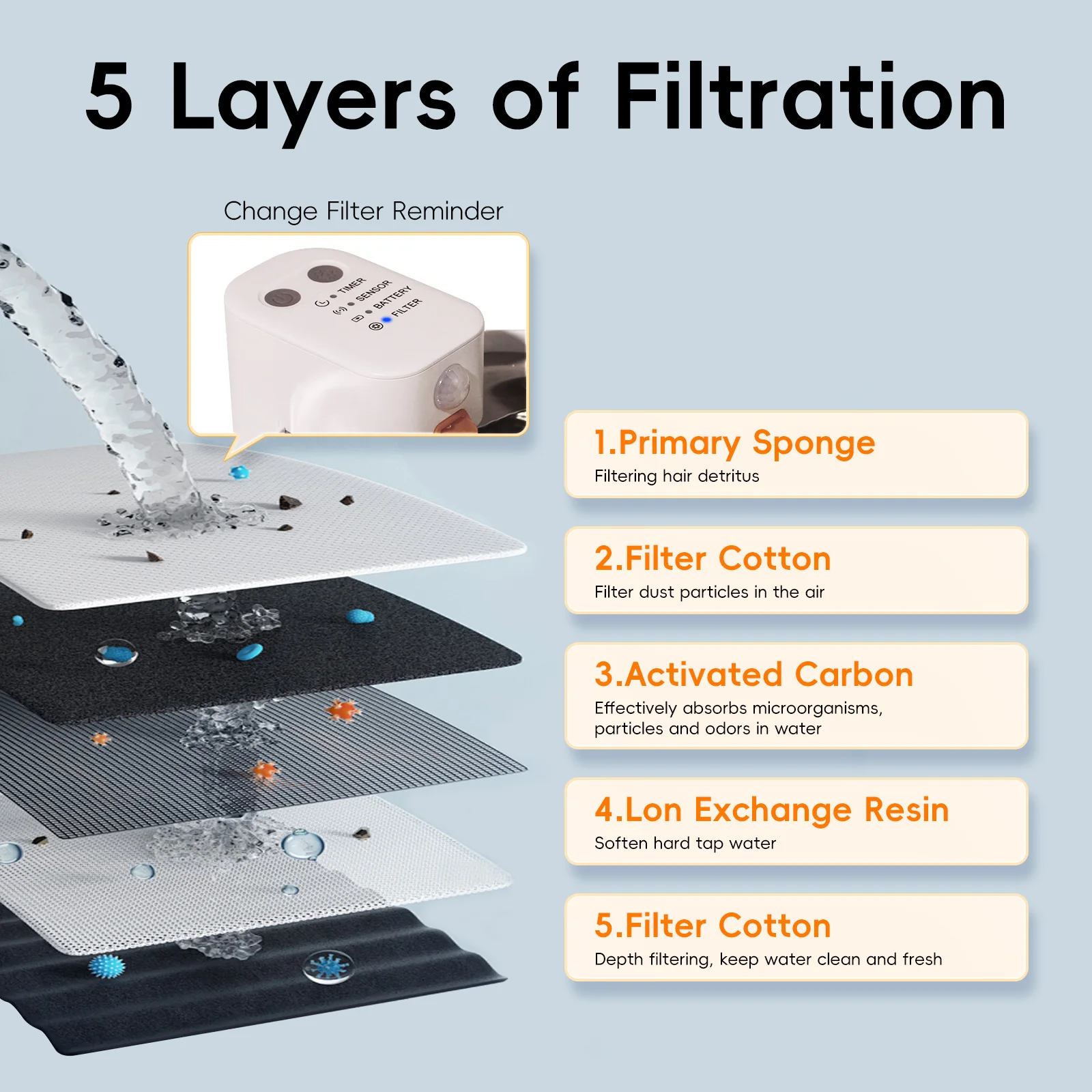 5 Layers of Filtration

Change Filter Reminder

TIMER
SENSOR
BATTERY
FILTER

1.Primary Sponge
Filtering hair detritus

2.Filter Cotton
Filter dust particles in the air

3.Activated Carbon
Effectively absorbs microorganisms, particles and odors in water

4.Lon Exchange Resin
Soften hard tap water

5.Filter Cotton
Depth filtering, keep water clean and fresh