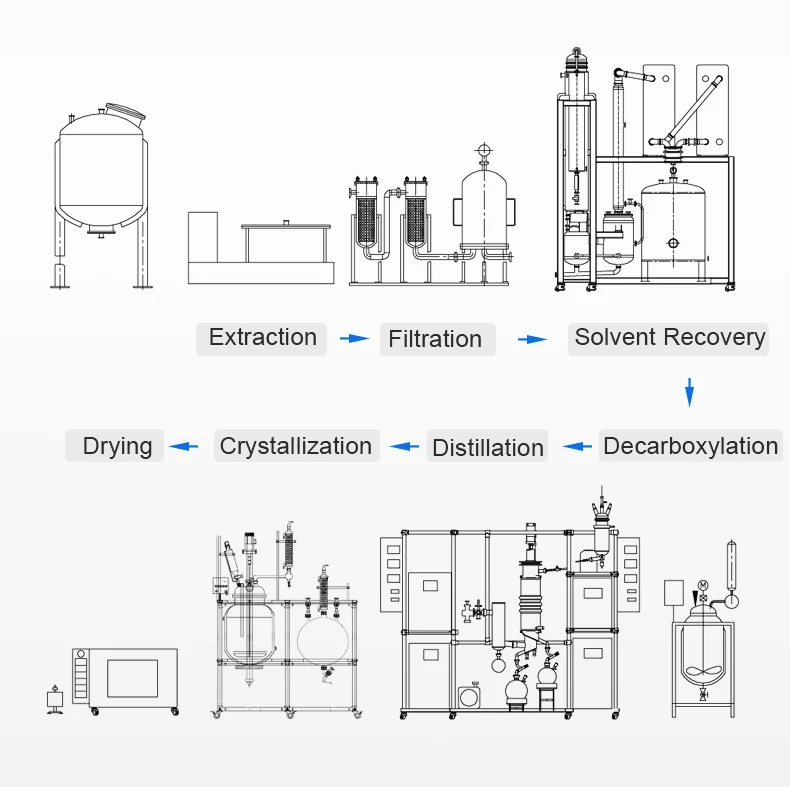 Extraction
Filtration
Solvent Recovery
Decarboxylation
Distillation
Crystallization
Drying
M