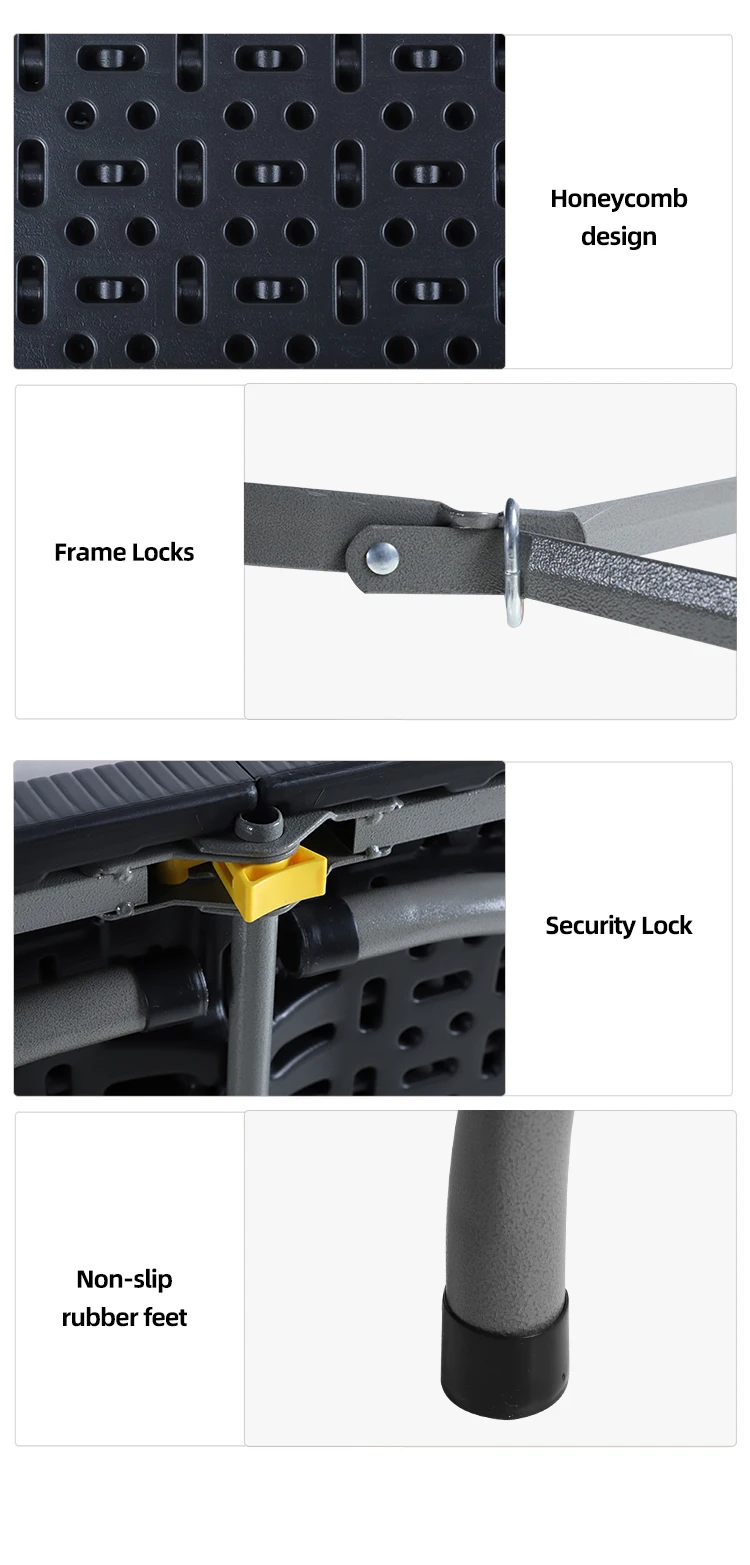 Honeycomb design

Frame Locks

Security Lock

Non-slip rubber feet