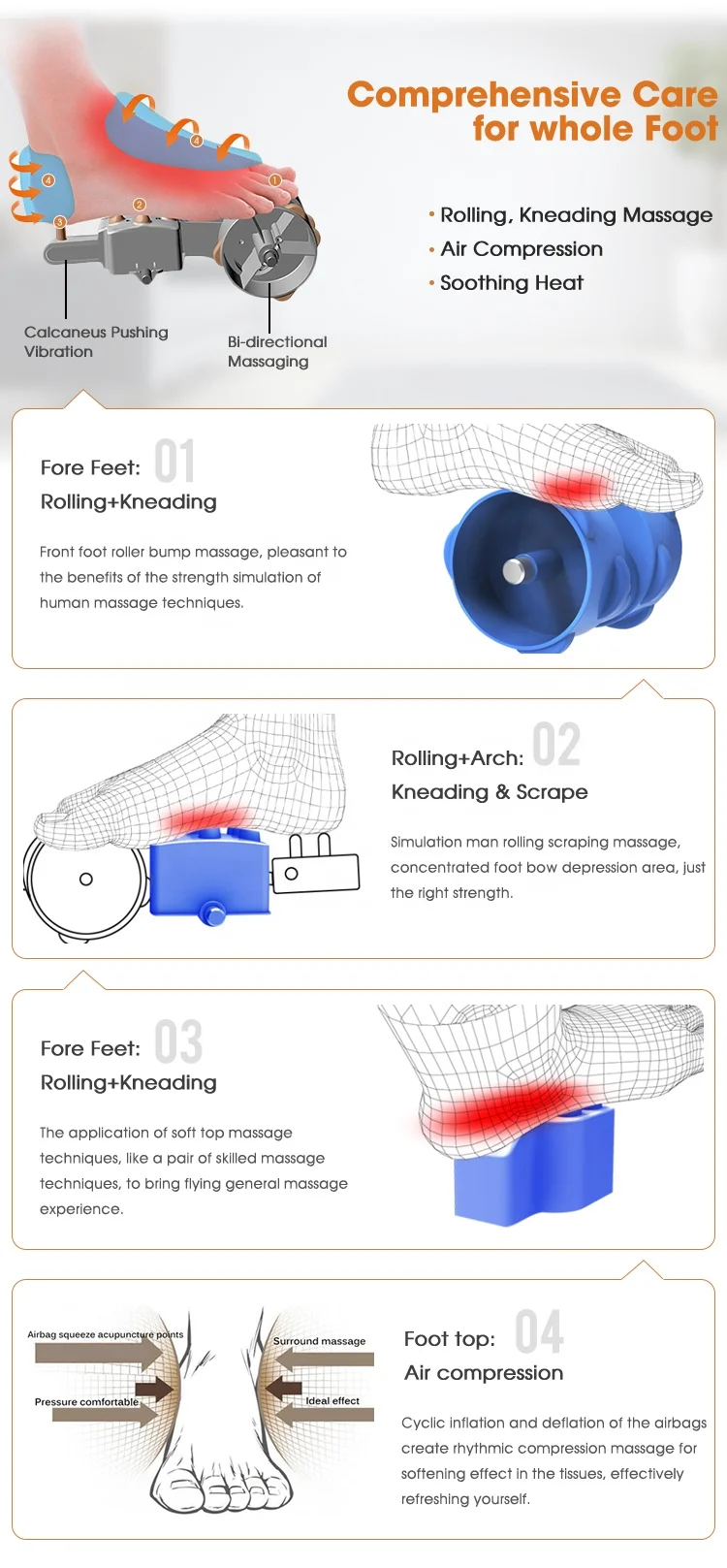 Comprehensive Care for whole Foot

• Rolling, Kneading Massage
• Air Compression
• Soothing Heat

4 4 4 1 2 3

Calcaneus Pushing Vibration

Bi-directional Massaging

Fore Feet: 01
Rolling+Kneading

Front foot roller bump massage, pleasant to the benefits of the strength simulation of human massage techniques.

Rolling+Arch: 02
Kneading & Scrape

Simulation man rolling scraping massage, concentrated foot bow depression area, just the right strength.

Fore Feet: 03
Rolling+Kneading

The application of soft top massage techniques, like a pair of skilled massage techniques, to bring flying general massage experience.

Airbag squeeze acupuncture points

Pressure comfortable

Surround massage

Ideal effect

Foot top: 04
Air compression

Cyclic inflation and deflation of the airbags create rhythmic compression massage for softening effect in the tissues, effectively refreshing yourself.