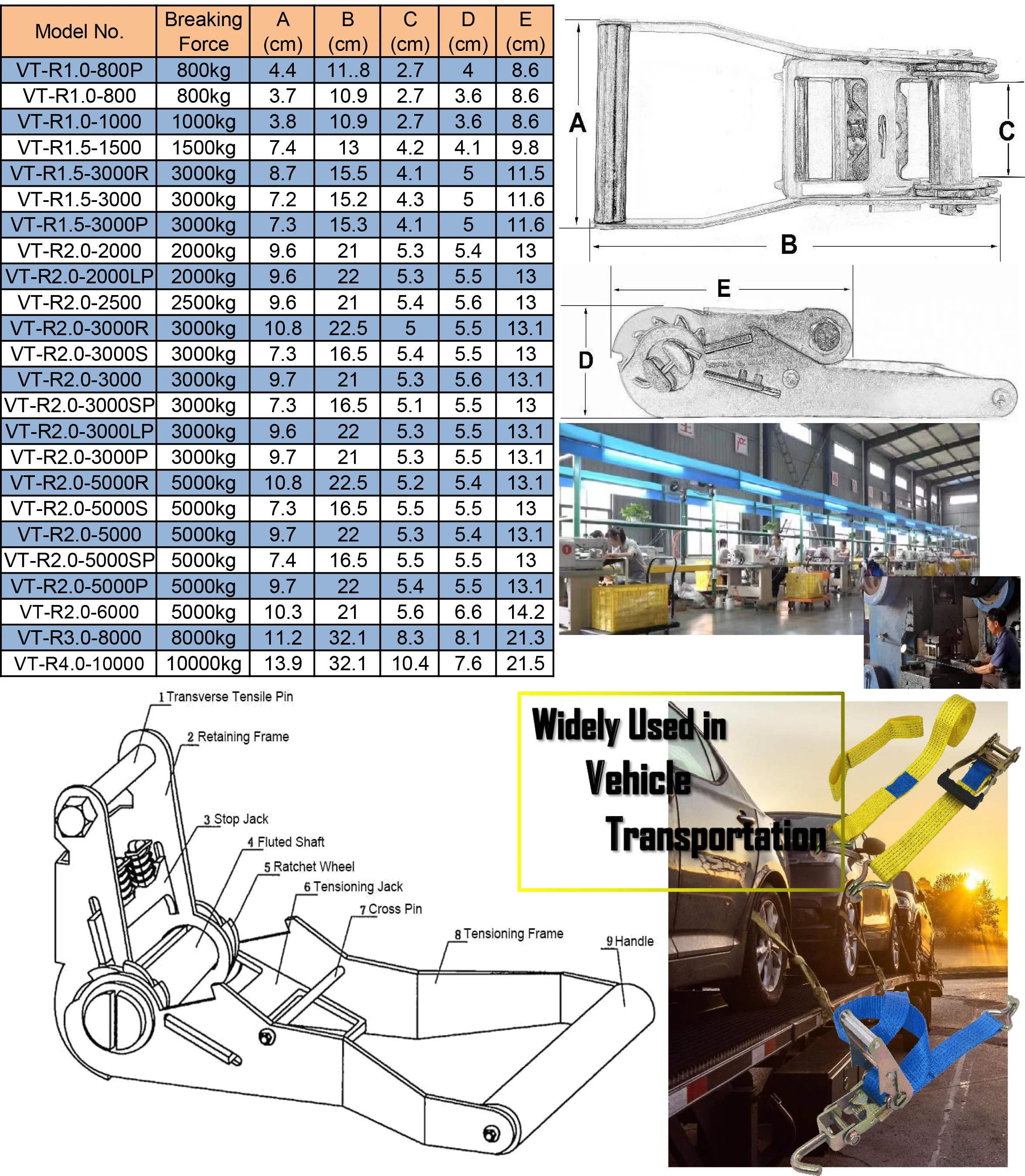 | Model No. | Breaking Force | A (cm) | B (cm) | C (cm) | D (cm) | E (cm) |
|---|---|---|---|---|---|---|
| VT-R1.0-800P | 800kg | 4.4 | 11..8 | 2.7 | 4 | 8.6 |
| VT-R1.0-800 | 800kg | 3.7 | 10.9 | 2.7 | 3.6 | 8.6 |
| VT-R1.0-1000 | 1000kg | 3.8 | 10.9 | 2.7 | 3.6 | 8.6 |
| VT-R1.5-1500 | 1500kg | 7.4 | 13 | 4.2 | 4.1 | 9.8 |
| VT-R1.5-3000R | 3000kg | 8.7 | 15.5 | 4.1 | 5 | 11.5 |
| VT-R1.5-3000 | 3000kg | 7.2 | 15.2 | 4.3 | 5 | 11.6 |
| VT-R1.5-3000P | 3000kg | 7.3 | 15.3 | 4.1 | 5 | 11.6 |
| VT-R2.0-2000 | 2000kg | 9.6 | 21 | 5.3 | 5.4 | 13 |
| VT-R2.0-2000LP | 2000kg | 9.6 | 22 | 5.3 | 5.5 | 13 |
| VT-R2.0-2500 | 2500kg | 9.6 | 21 | 5.4 | 5.6 | 13 |
| VT-R2.0-3000R | 3000kg | 10.8 | 22.5 | 5 | 5.5 | 13.1 |
| VT-R2.0-3000S | 3000kg | 7.3 | 16.5 | 5.4 | 5.5 | 13 |
| VT-R2.0-3000 | 3000kg | 9.7 | 21 | 5.3 | 5.6 | 13.1 |
| VT-R2.0-3000SP | 3000kg | 7.3 | 16.5 | 5.1 | 5.5 | 13 |
| VT-R2.0-3000LP | 3000kg | 9.6 | 22 | 5.3 | 5.5 | 13.1 |
| VT-R2.0-3000P | 3000kg | 9.7 | 21 | 5.3 | 5.5 | 13.1 |
| VT-R2.0-5000R | 5000kg | 10.8 | 22.5 | 5.2 | 5.4 | 13.1 |
| VT-R2.0-5000S | 5000kg | 7.3 | 16.5 | 5.5 | 5.5 | 13 |
| VT-R2.0-5000 | 5000kg | 9.7 | 22 | 5.3 | 5.4 | 13.1 |
| VT-R2.0-5000SP | 5000kg | 7.4 | 16.5 | 5.5 | 5.5 | 13 |
| VT-R2.0-5000P | 5000kg | 9.7 | 22 | 5.4 | 5.5 | 13.1 |
| VT-R2.0-6000 | 5000kg | 10.3 | 21 | 5.6 | 6.6 | 14.2 |
| VT-R3.0-8000 | 8000kg | 11.2 | 32.1 | 8.3 | 8.1 | 21.3 |
| VT-R4.0-10000 | 10000kg | 13.9 | 32.1 | 10.4 | 7.6 | 21.5 |

A
C
B
E
D

1 Transverse Tensile Pin
2 Retaining Frame
3 Stop Jack
4 Fluted Shaft
5 Ratchet Wheel
6 Tensioning Jack
7 Cross Pin
8 Tensioning Frame
9 Handle

Widely Used in Vehicle Transportation