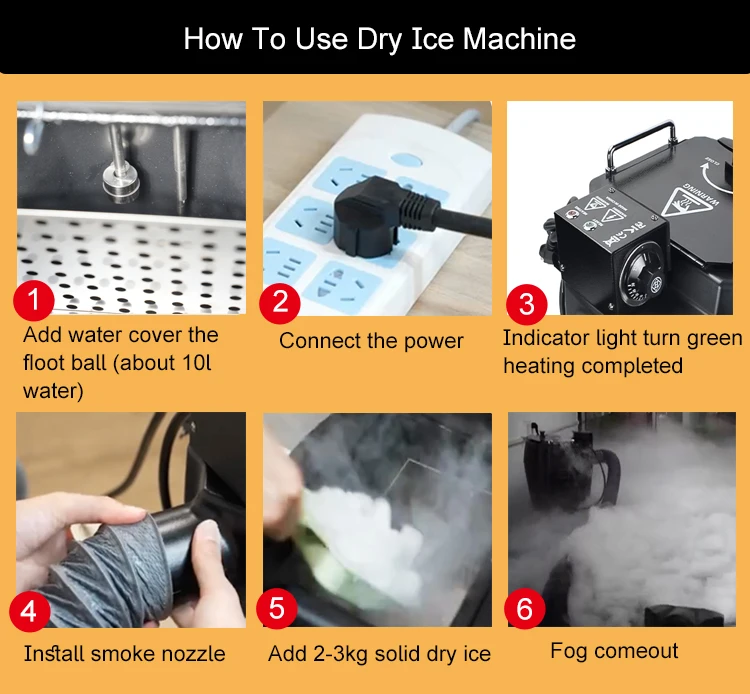 How To Use Dry Ice Machine

1
Add water cover the floot ball (about 10l water)

2
Connect the power

WARNING

3
Indicator light turn green heating completed

4
Install smoke nozzle

5
Add 2-3kg solid dry ice

6
Fog comeout