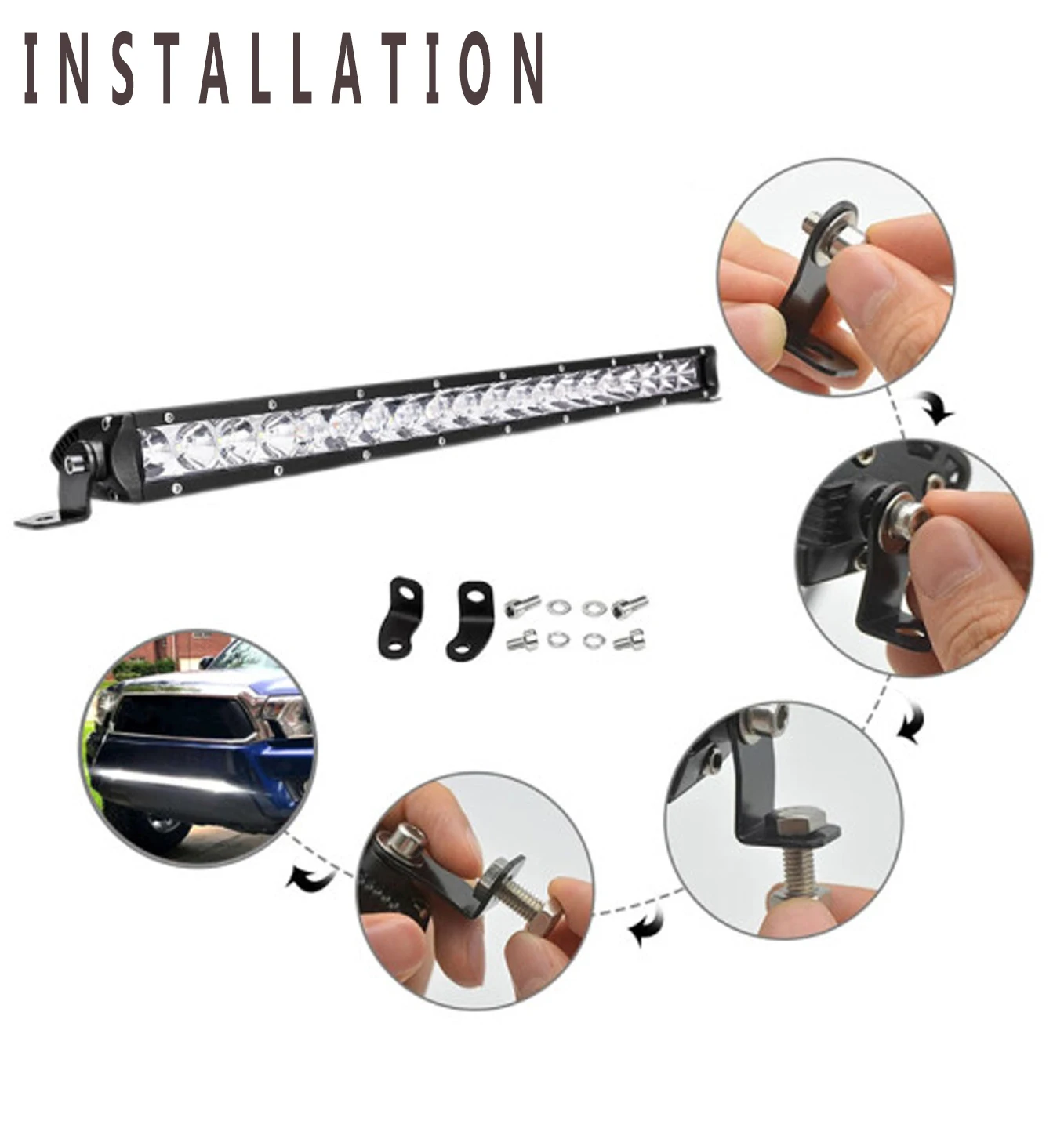 INSTALLATION