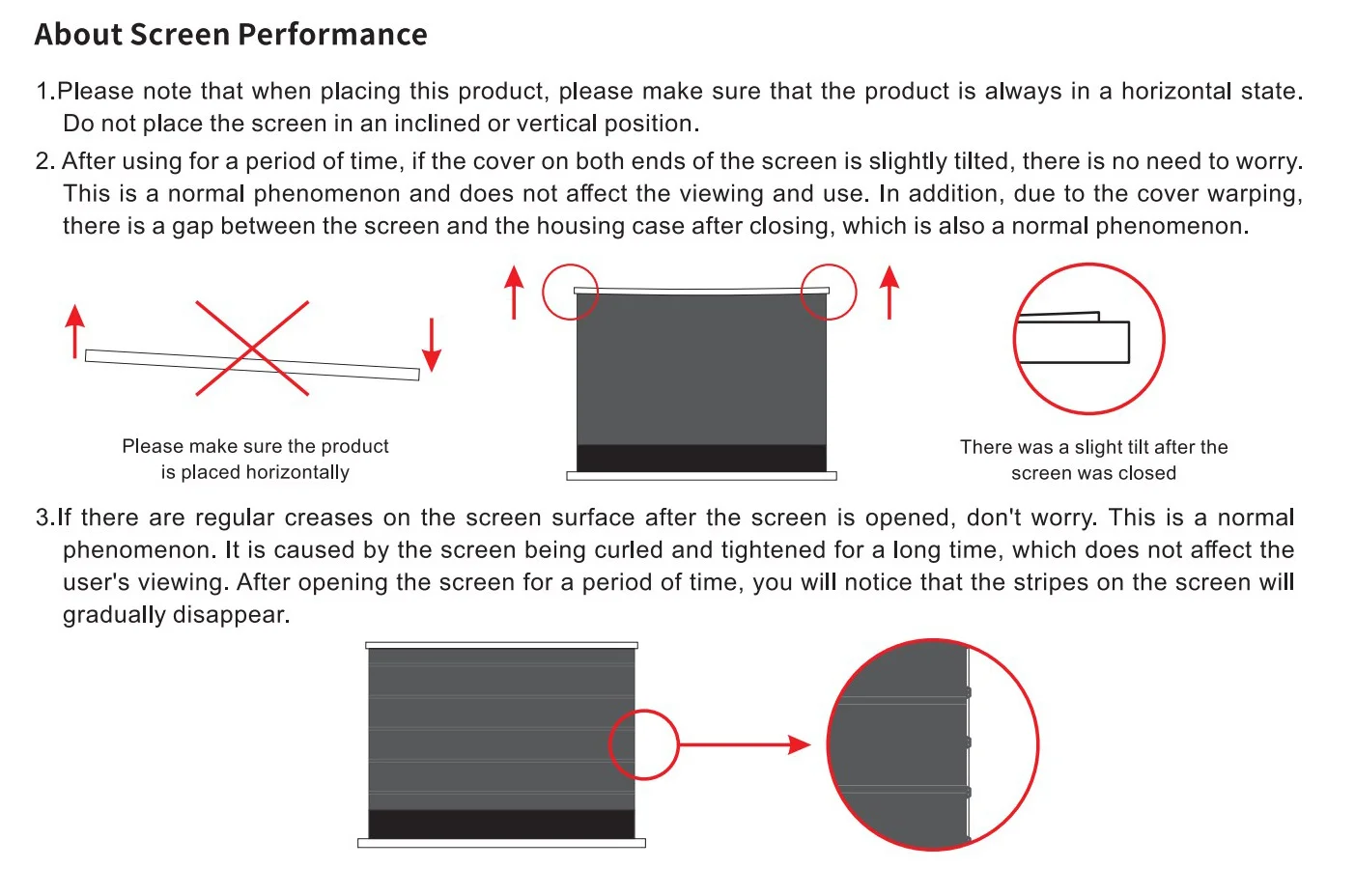 About Screen Performance

1.Please note that when placing this product, please make sure that the product is always in a horizontal state. Do not place the screen in an inclined or vertical position.

2. After using for a period of time, if the cover on both ends of the screen is slightly tilted, there is no need to worry. This is a normal phenomenon and does not affect the viewing and use. In addition, due to the cover warping, there is a gap between the screen and the housing case after closing, which is also a normal phenomenon.

Please make sure the product is placed horizontally

There was a slight tilt after the screen was closed

3.If there are regular creases on the screen surface after the screen is opened, don't worry. This is a normal phenomenon. It is caused by the screen being curled and tightened for a long time, which does not affect the user's viewing. After opening the screen for a period of time, you will notice that the stripes on the screen will gradually disappear.