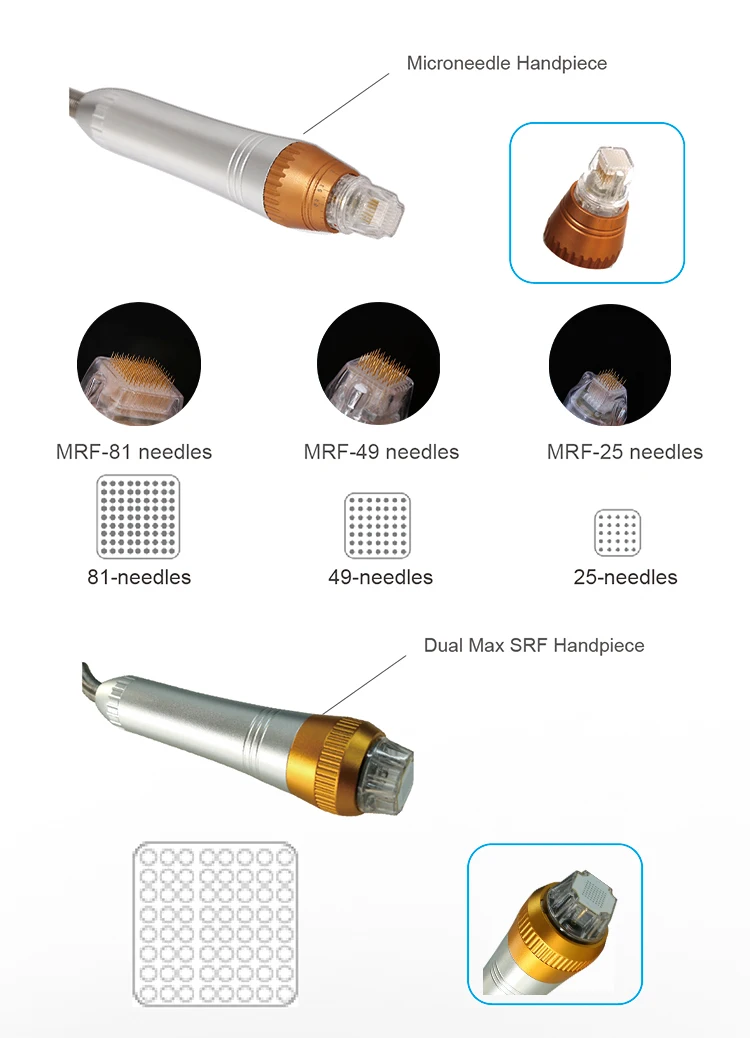 Microneedle Handpiece

MRF-81 needles

MRF-49 needles

MRF-25 needles

81-needles

49-needles

25-needles

Dual Max SRF Handpiece