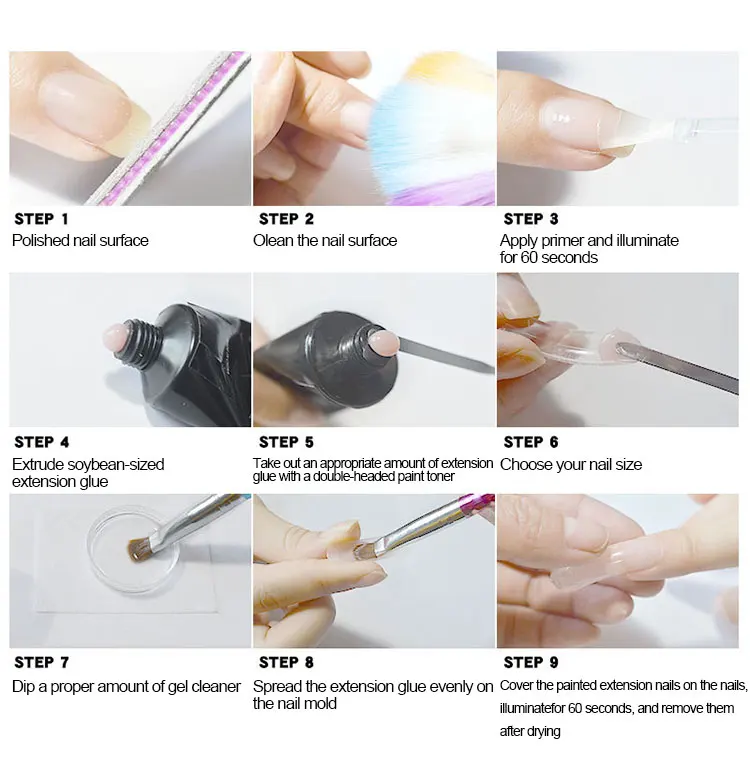 STEP 1
Polished nail surface

STEP 2
Olean the nail surface

STEP 3
Apply primer and illuminate for 60 seconds

STEP 4
Extrude soybean-sized extension glue

STEP 5
Take out an appropriate amount of extension glue with a double-headed paint toner

STEP 6
Choose your nail size

STEP 7
Dip a proper amount of gel cleaner

STEP 8
Spread the extension glue evenly on the nail mold

STEP 9
Cover the painted extension nails on the nails, illuminatefor 60 seconds, and remove them after drying