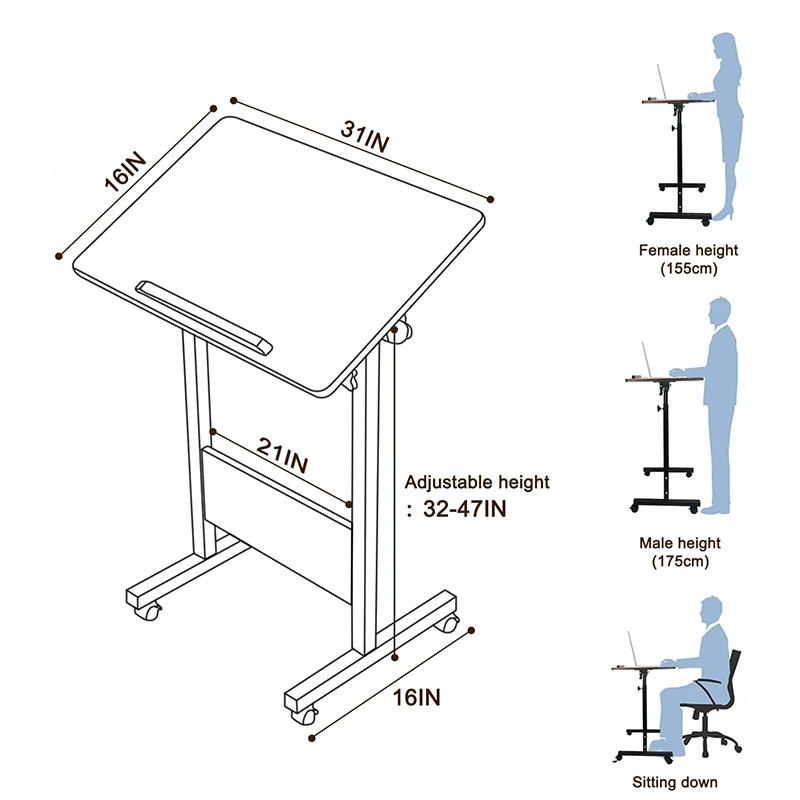 16IN

31IN

21IN

Adjustable height
: 32-47IN

16IN

Female height
(155cm)

Male height
(175cm)

Sitting down