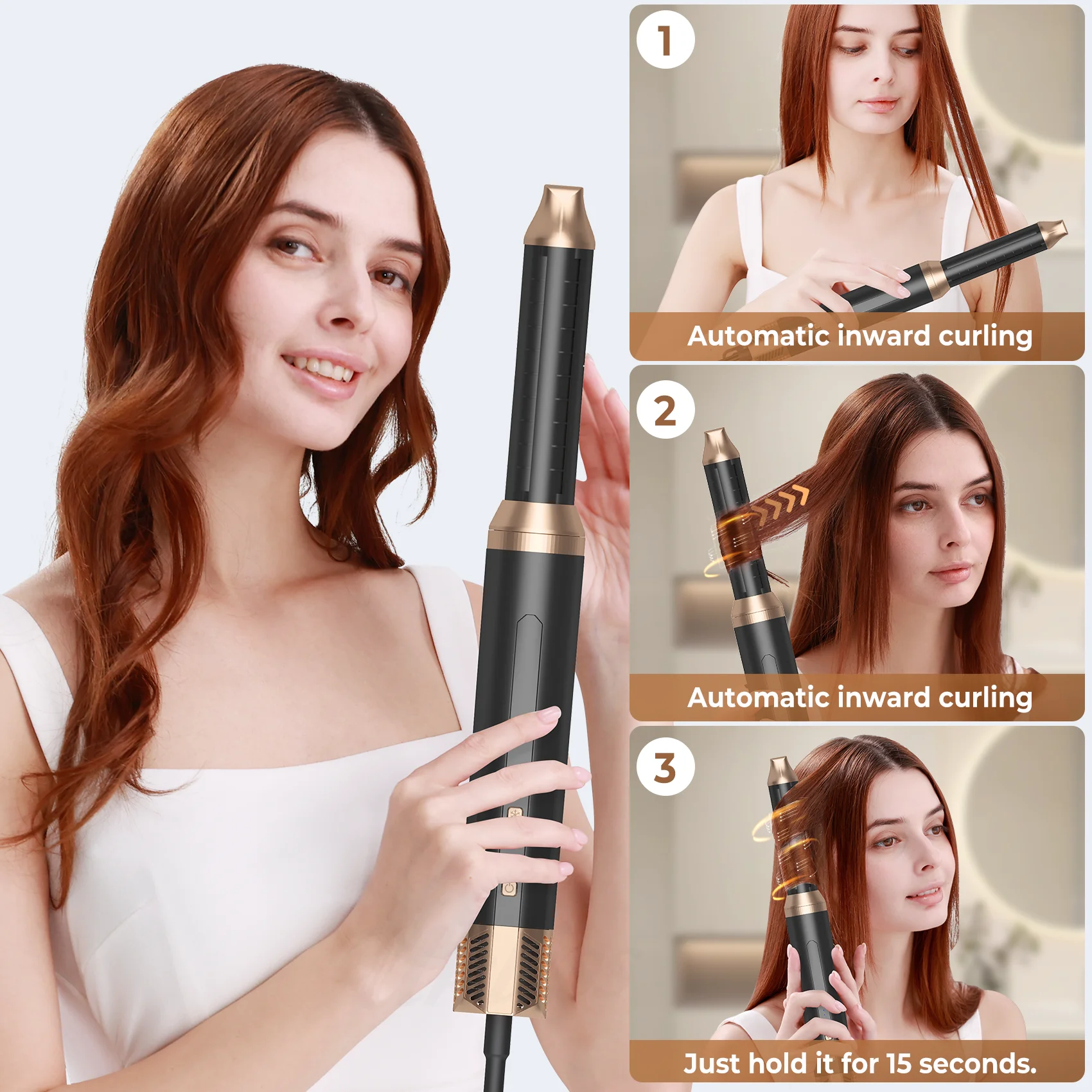 1

Automatic inward curling

2

Automatic inward curling

3

Just hold it for 15 seconds.