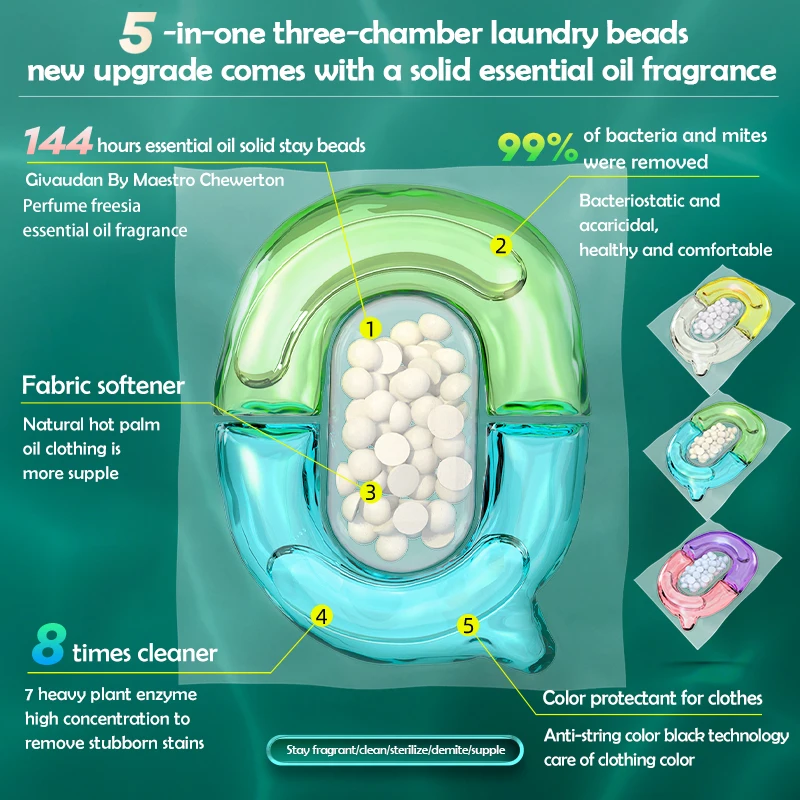 5 -in-one three-chamber laundry beads new upgrade comes with a solid essential oil fragrance

144 hours essential oil solid stay beads

Givaudan By Maestro Chewerton Perfume freesia essential oil fragrance

99% of bacteria and mites were removed

Bacteriostatic and acaricidal, healthy and comfortable

1

2

Fabric softener

Natural hot palm oil clothing is more supple

3

4

5

8 times cleaner

7 heavy plant enzyme high concentration to remove stubborn stains

Color protectant for clothes

Anti-string color black technology care of clothing color

Stay fragrant/clean/sterilize/demite/supple