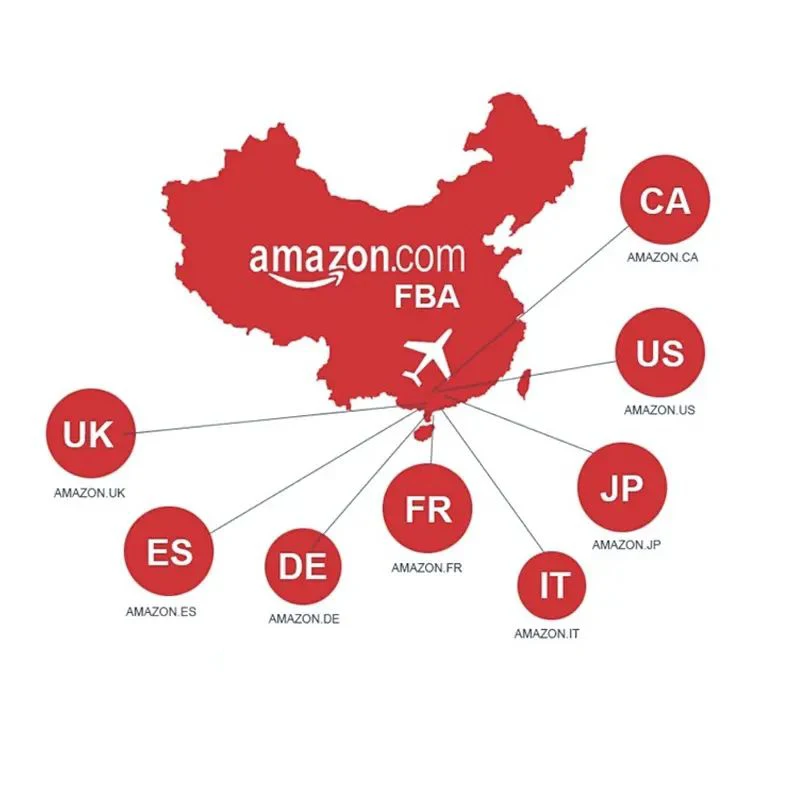 amazon.com
FBA

CA
AMAZON.CA

US
AMAZON.US

UK
AMAZON.UK

JP
AMAZON.JP

FR
AMAZON.FR

ES
AMAZON.ES

DE
AMAZON.DE

IT
AMAZON.IT