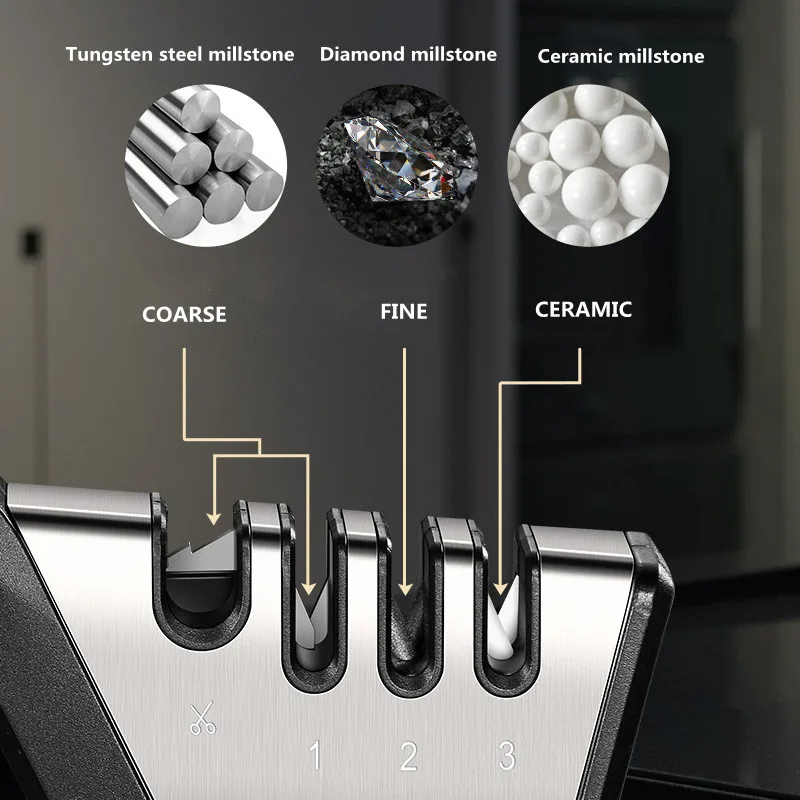 Tungsten steel millstone
Diamond millstone
Ceramic millstone

COARSE
FINE
CERAMIC

1
2
3