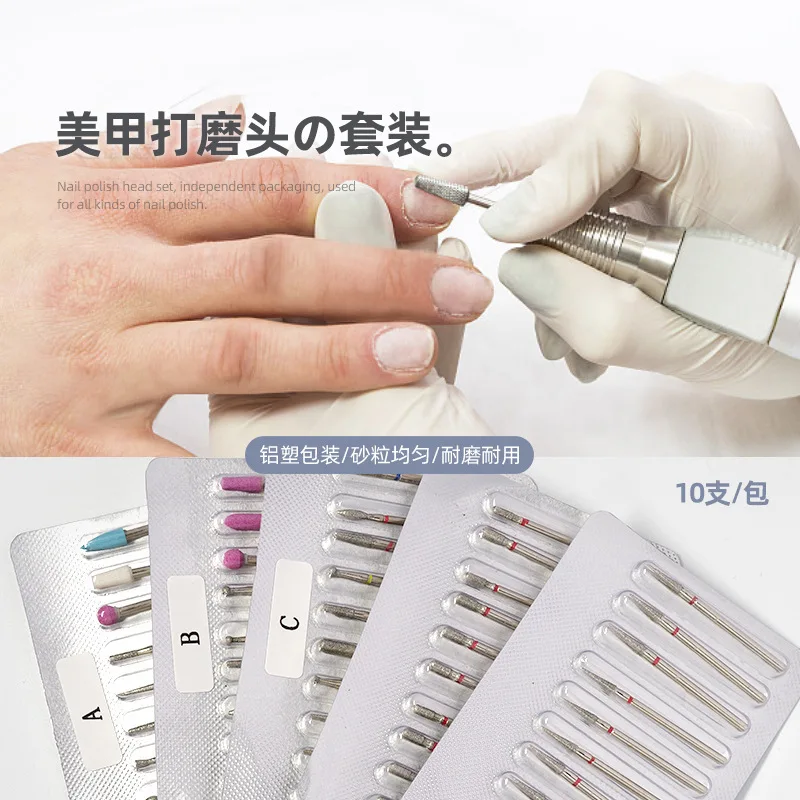 美甲打磨头の套装。

Nail polish head set, independent packaging, used for all kinds of nail polish.

铝塑包装/砂粒均匀/耐磨耐用

10支/包

A

B

C