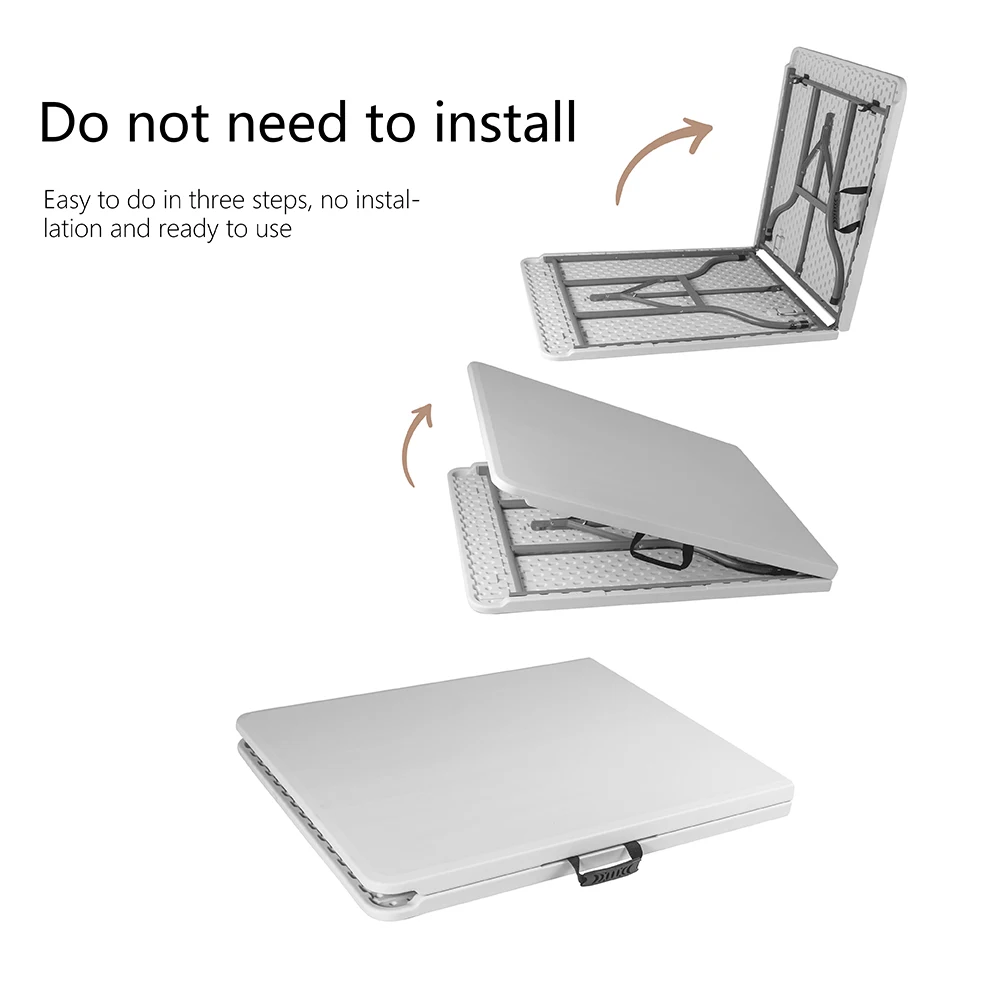 Do not need to install

Easy to do in three steps, no installation and ready to use