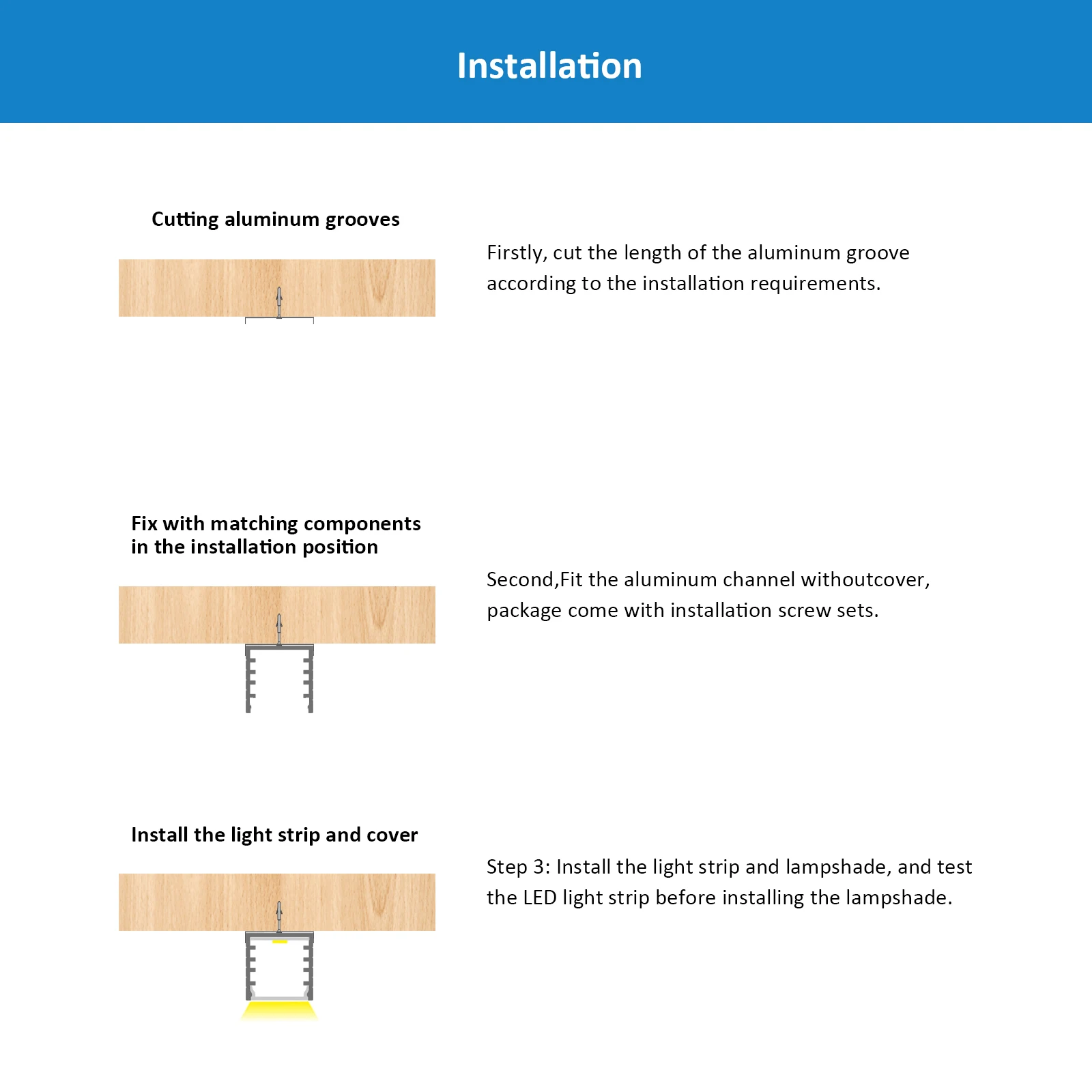 Installation

Cutting aluminum grooves

Firstly, cut the length of the aluminum groove according to the installation requirements.

Fix with matching components in the installation position

Second,Fit the aluminum channel withoutcover, package come with installation screw sets.

Install the light strip and cover

Step 3: Install the light strip and lampshade, and test the LED light strip before installing the lampshade.