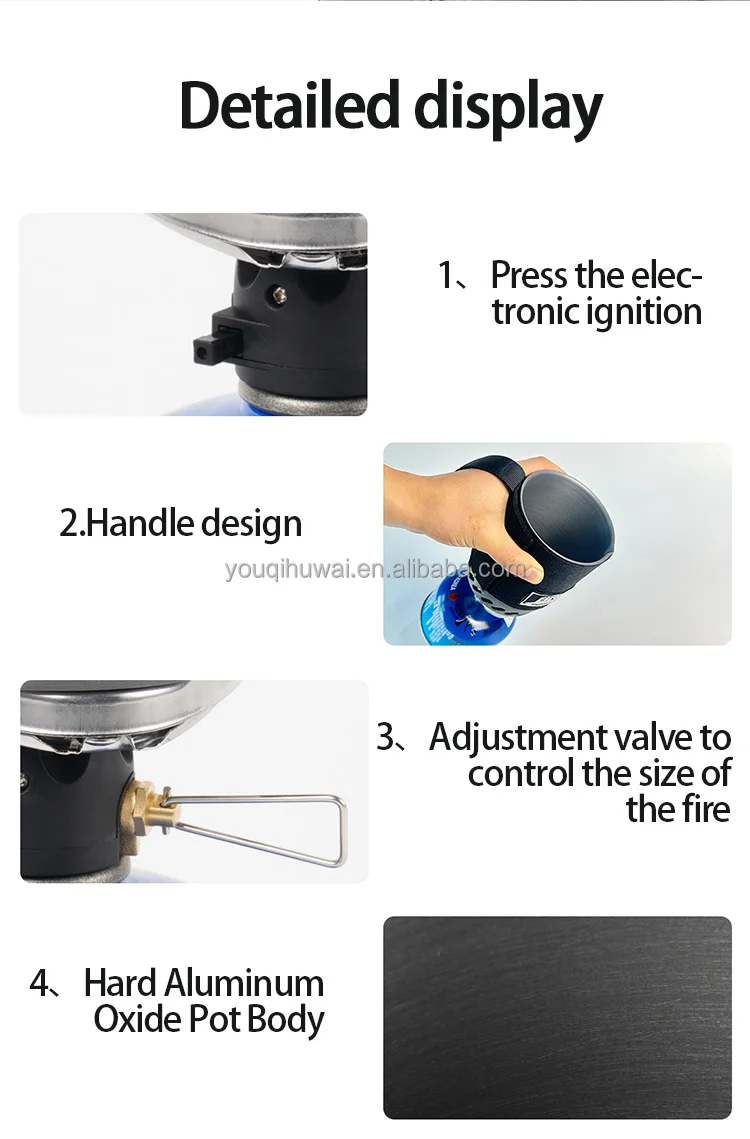 Detailed display

1、Press the electronic ignition

2.Handle design

youqihuwai.en.alibaba.com

3、Adjustment valve to control the size of the fire

4、Hard Aluminum Oxide Pot Body