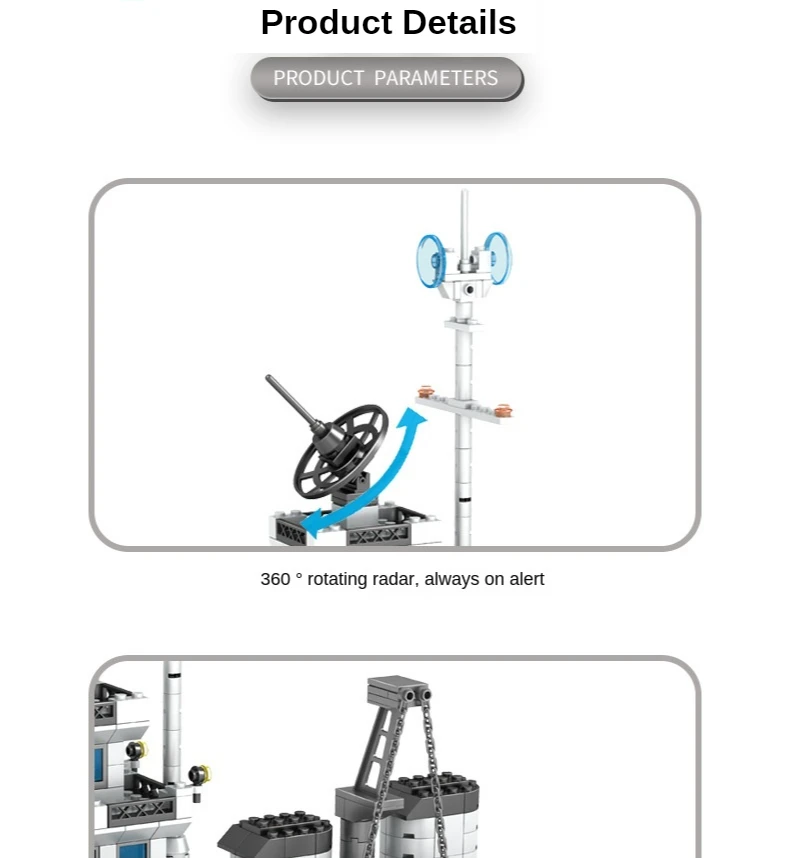 Product Details

PRODUCT PARAMETERS

360 ° rotating radar, always on alert