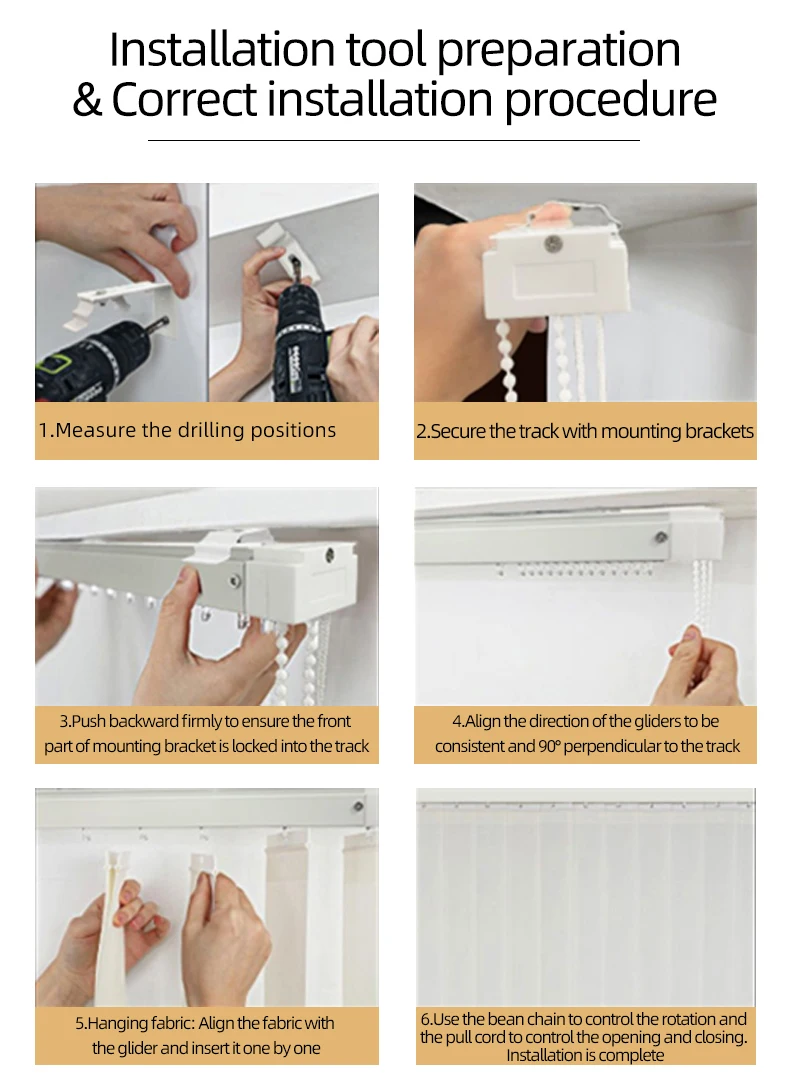 Installation tool preparation
& Correct installation procedure

1.Measure the drilling positions

2.Secure the track with mounting brackets

3.Push backward firmly to ensure the front part of mounting bracket is locked into the track

4.Align the direction of the gliders to be consistent and 90° perpendicular to the track

5.Hanging fabric: Align the fabric with the glider and insert it one by one

6.Use the bean chain to control the rotation and the pull cord to control the opening and closing. Installation is complete