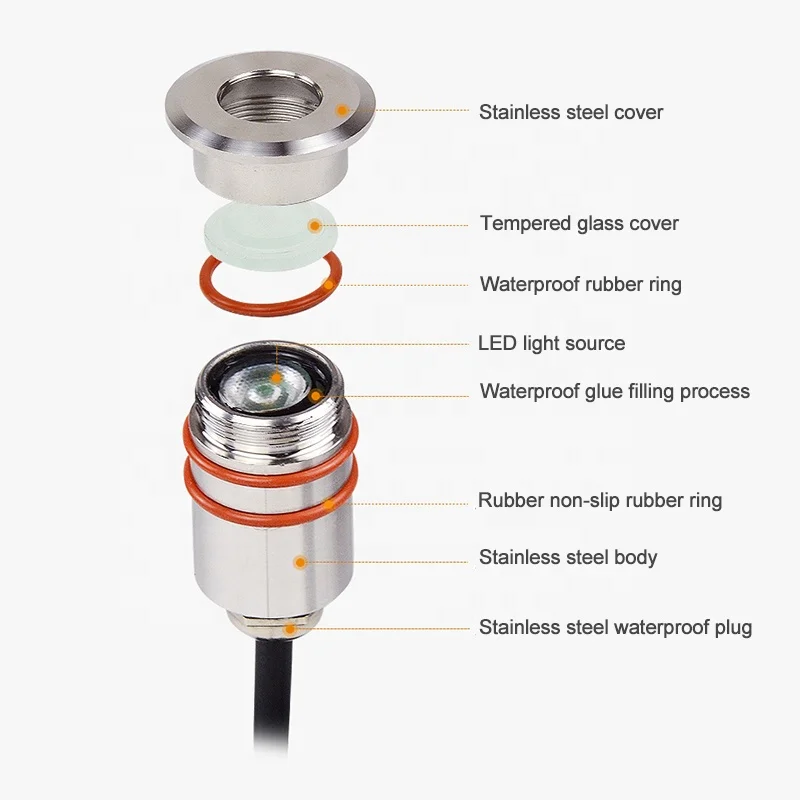 Stainless steel cover

Tempered glass cover

Waterproof rubber ring

LED light source

Waterproof glue filling process

Rubber non-slip rubber ring

Stainless steel body

Stainless steel waterproof plug