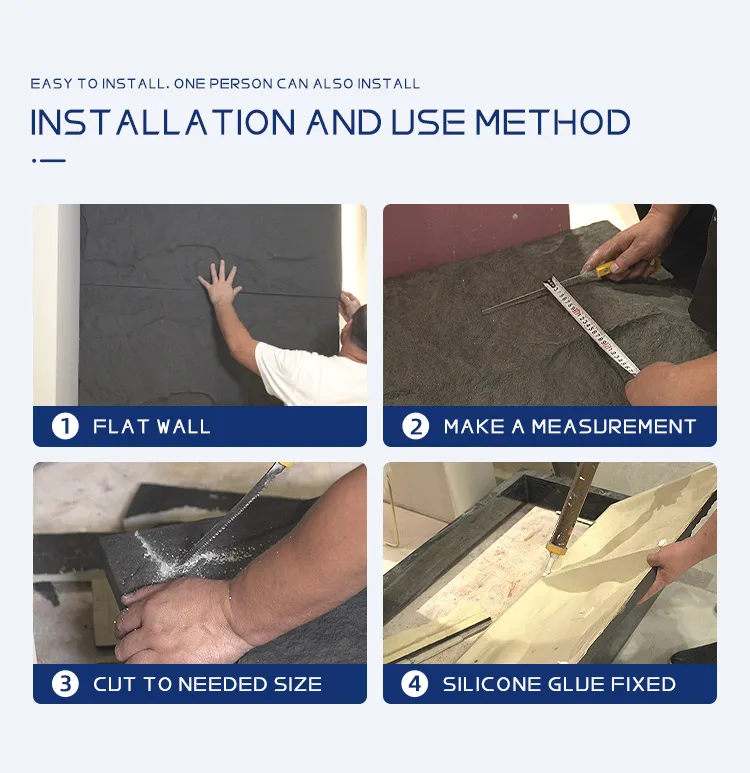 EASY TO INSTALL. ONE PERSON CAN ALSO INSTALL

INSTALLATION AND USE METHOD

1 FLAT WALL

2 MAKE A MEASUREMENT

3 CUT TO NEEDED SIZE

4 SILICONE GLUE FIXED