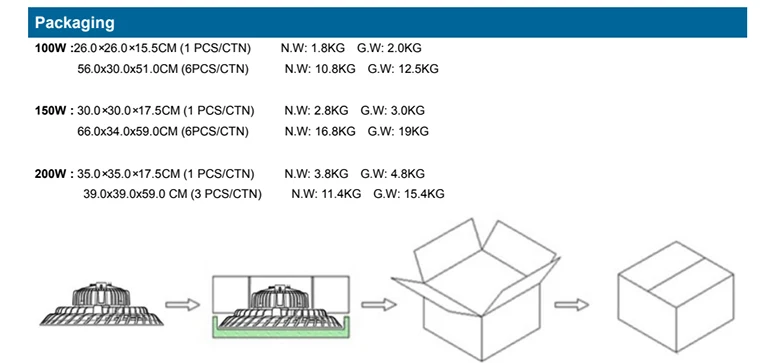 Packaging

100W :26.0×26.0×15.5CM (1 PCS/CTN) N.W: 1.8KG G.W: 2.0KG
56.0x30.0x51.0CM (6PCS/CTN) N.W: 10.8KG G.W: 12.5KG

150W : 30.0×30.0×17.5CM (1 PCS/CTN) N.W: 2.8KG G.W: 3.0KG
66.0x34.0x59.0CM (6PCS/CTN) N.W: 16.8KG G.W: 19KG

200W : 35.0×35.0×17.5CM (1 PCS/CTN) N.W: 3.8KG G.W: 4.8KG
39.0x39.0x59.0 CM (3 PCS/CTN) N.W: 11.4KG G.W: 15.4KG