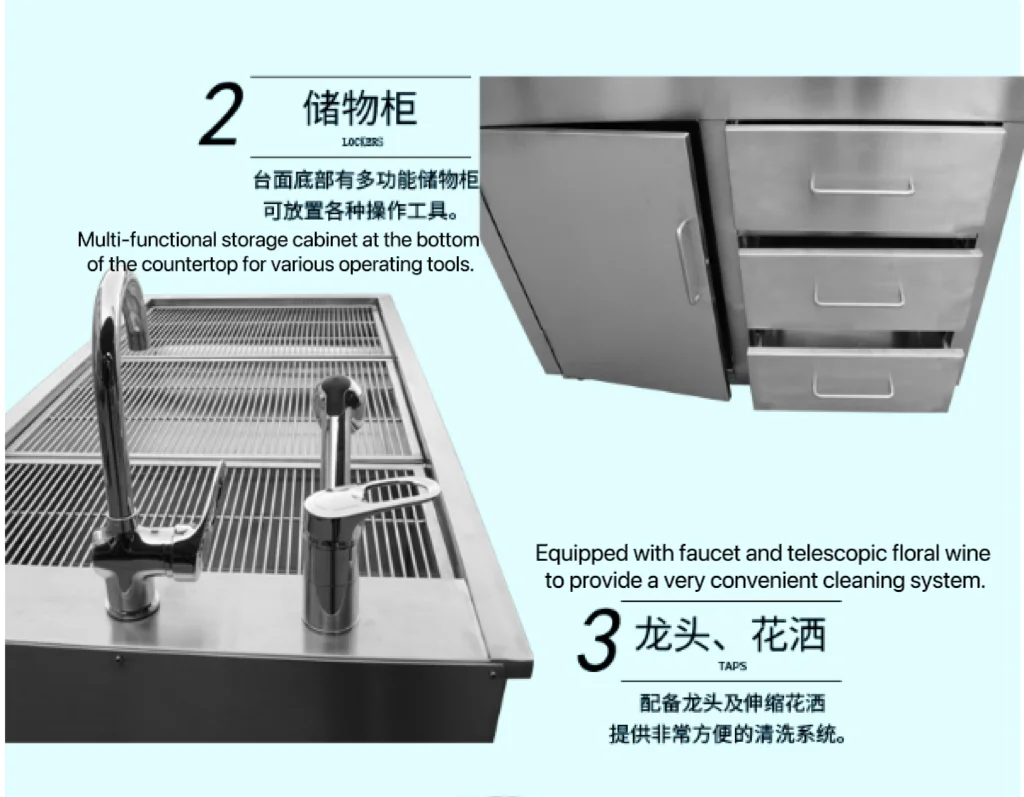 2 储物柜
LOCKERS
台面底部有多功能储物柜
可放置各种操作工具。
Multi-functional storage cabinet at the bottom of the countertop for various operating tools.

Equipped with faucet and telescopic floral wine to provide a very convenient cleaning system.
3 龙头、花洒
TAPS
配备龙头及伸缩花洒
提供非常方便的清洗系统。