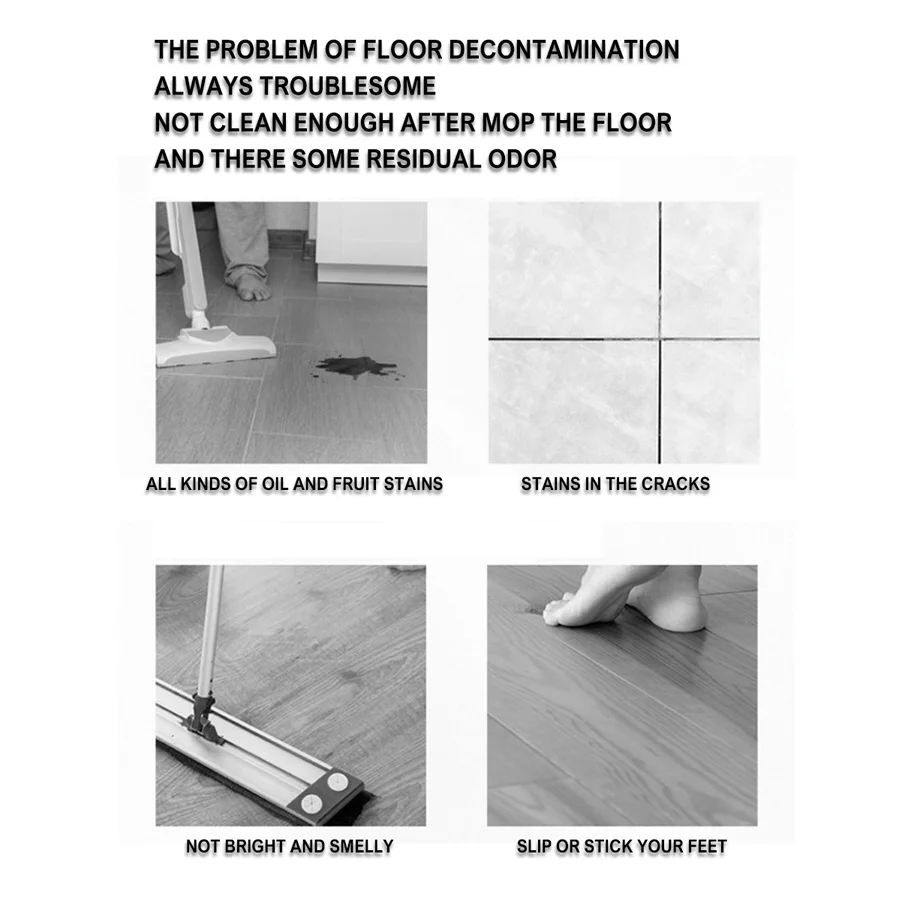 THE PROBLEM OF FLOOR DECONTAMINATION
ALWAYS TROUBLESOME
NOT CLEAN ENOUGH AFTER MOP THE FLOOR
AND THERE SOME RESIDUAL ODOR

ALL KINDS OF OIL AND FRUIT STAINS

STAINS IN THE CRACKS

NOT BRIGHT AND SMELLY

SLIP OR STICK YOUR FEET