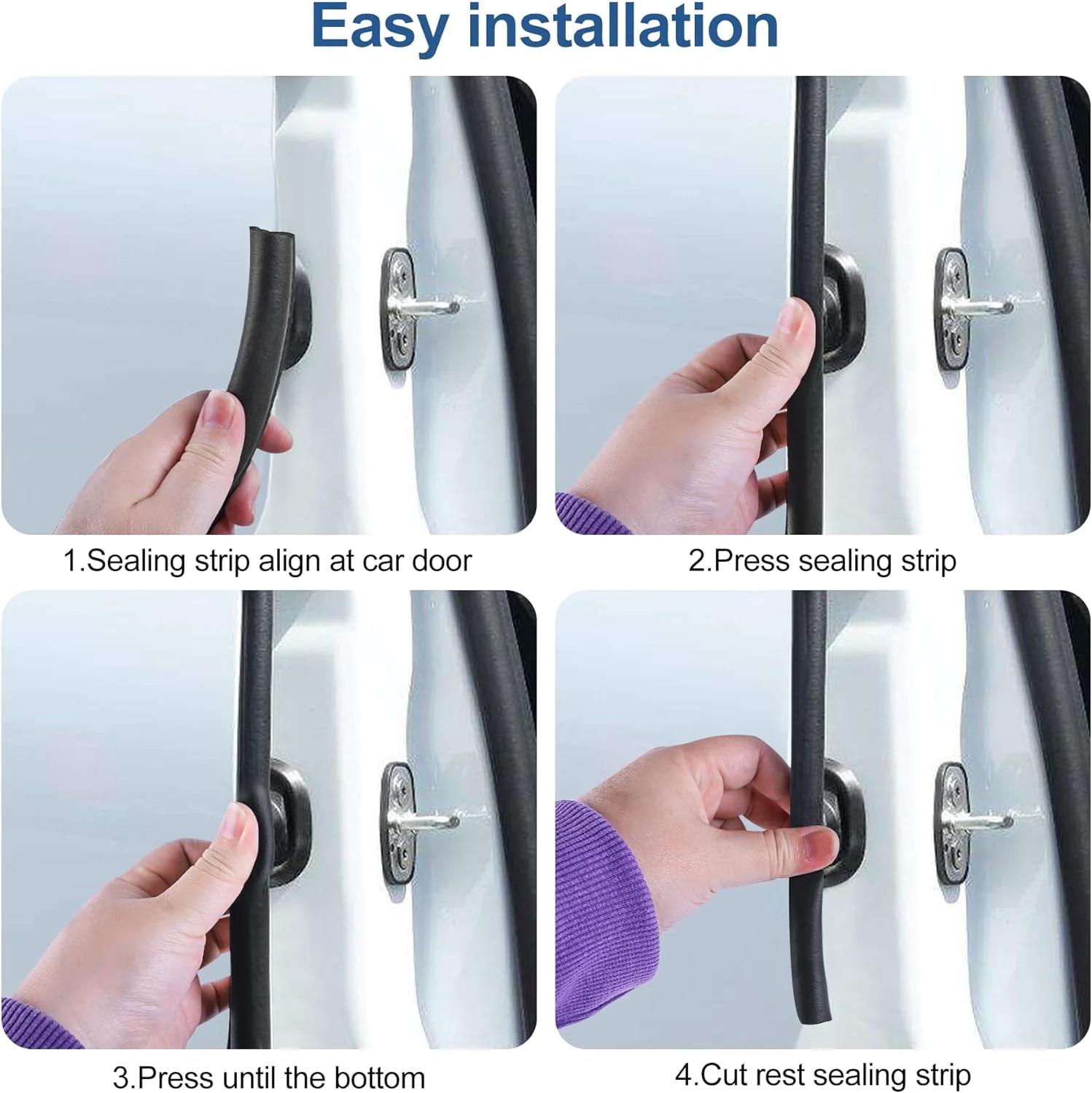 Easy installation

1.Sealing strip align at car door

2.Press sealing strip

3.Press until the bottom

4.Cut rest sealing strip