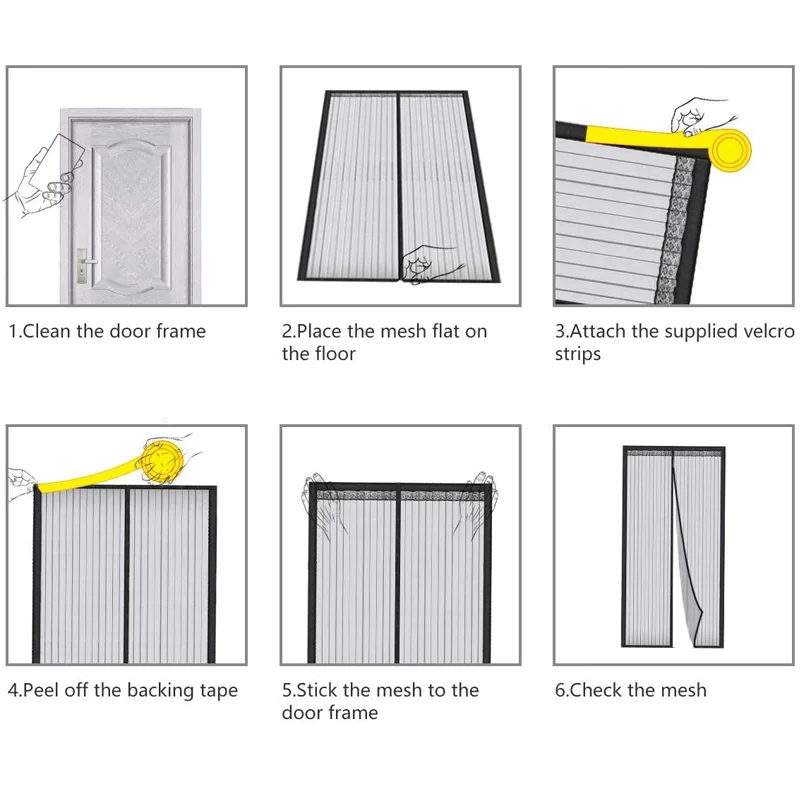 1.Clean the door frame

2.Place the mesh flat on the floor

3.Attach the supplied velcro strips

4.Peel off the backing tape

5.Stick the mesh to the door frame

6.Check the mesh