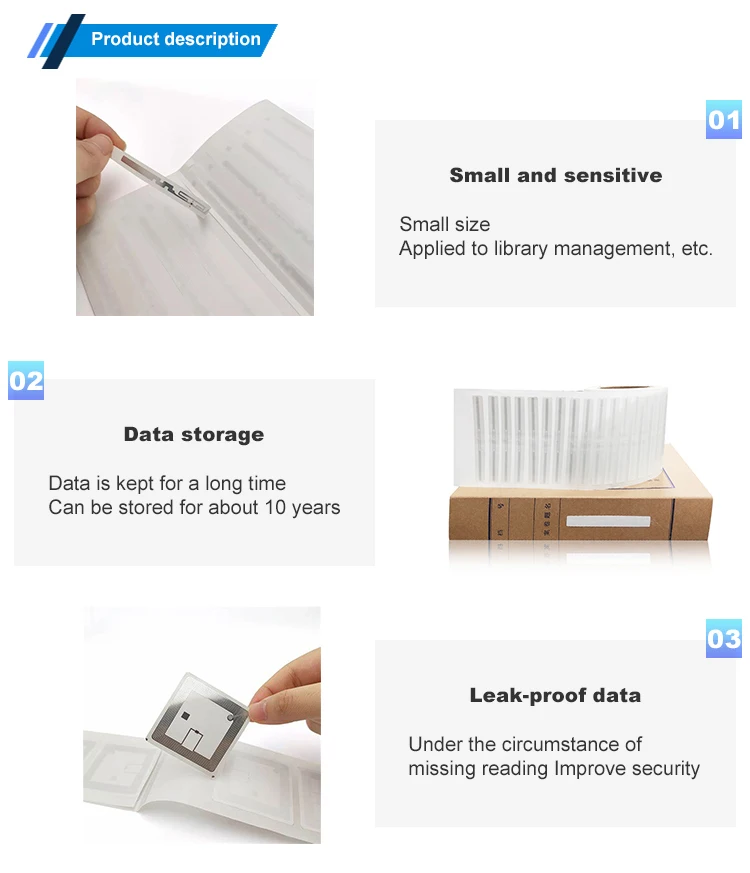 Product description

01

Small and sensitive

Small size
Applied to library management, etc.

02

Data storage

Data is kept for a long time
Can be stored for about 10 years

03

Leak-proof data

Under the circumstance of missing reading Improve security