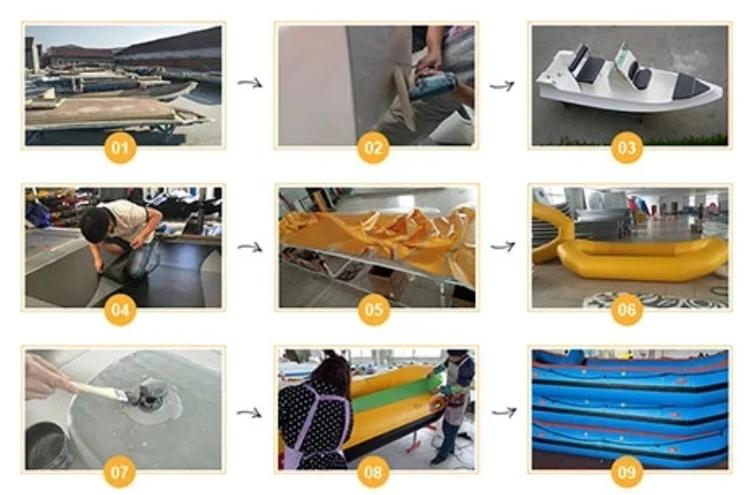 01

02

03

04

05

06

07

08

09