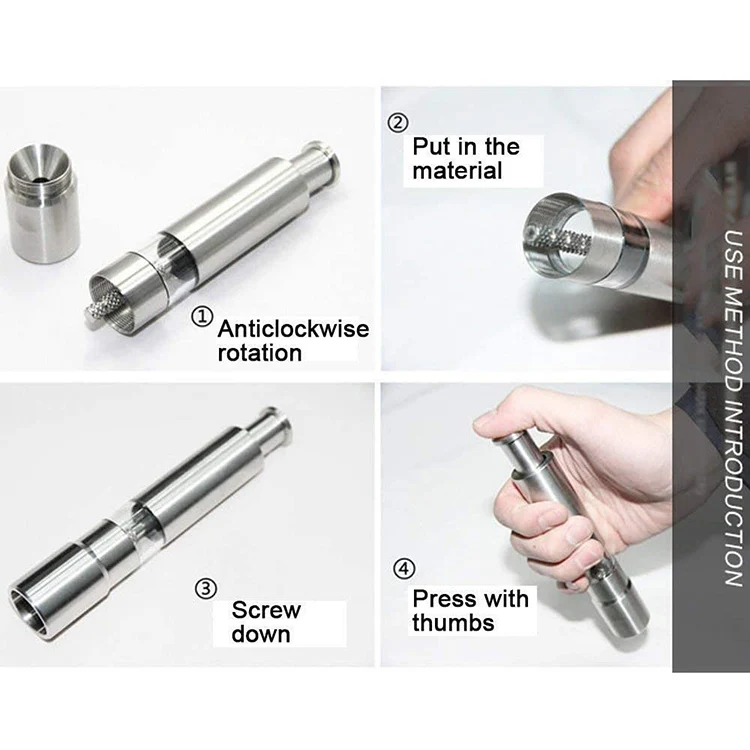 ① Anticlockwise rotation

② Put in the material

③ Screw down

④ Press with thumbs

USE METHOD INTRODUCTION