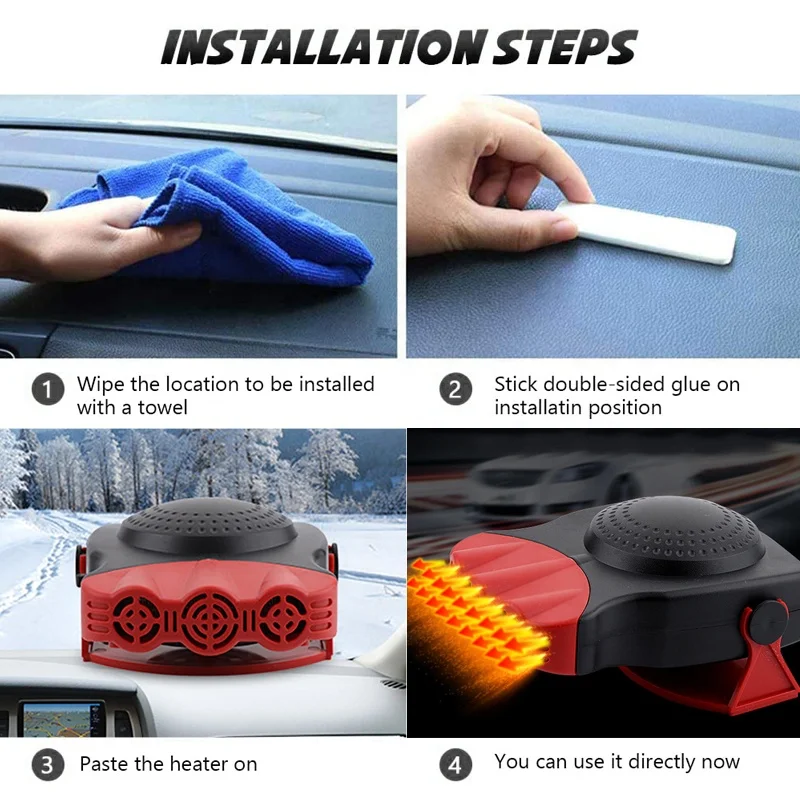 INSTALLATION STEPS

1 Wipe the location to be installed with a towel

2 Stick double-sided glue on installatin position

3 Paste the heater on

4 You can use it directly now