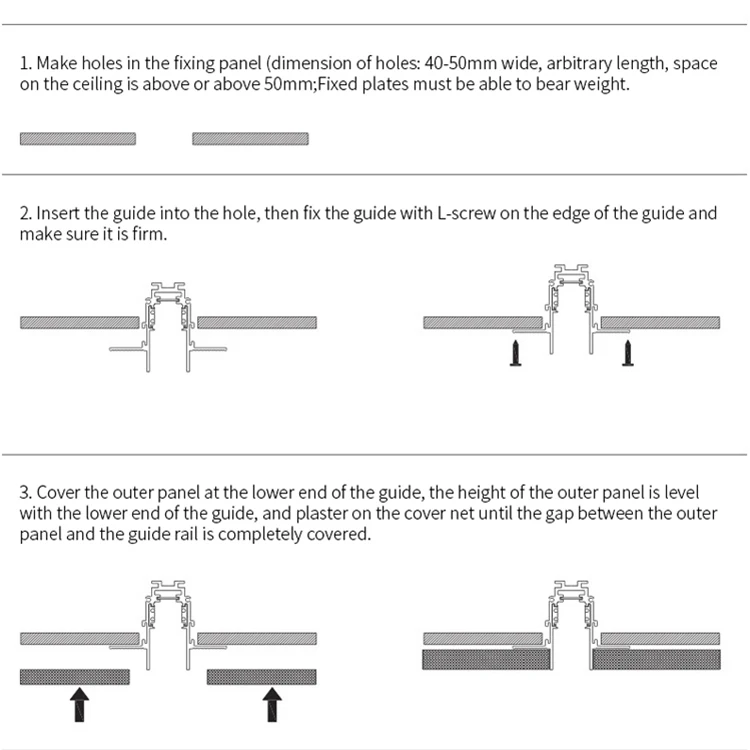 1. Make holes in the fixing panel (dimension of holes: 40-50mm wide, arbitrary length, space on the ceiling is above or above 50mm;Fixed plates must be able to bear weight.

2. Insert the guide into the hole, then fix the guide with L-screw on the edge of the guide and make sure it is firm.

3. Cover the outer panel at the lower end of the guide, the height of the outer panel is level with the lower end of the guide, and plaster on the cover net until the gap between the outer panel and the guide rail is completely covered.