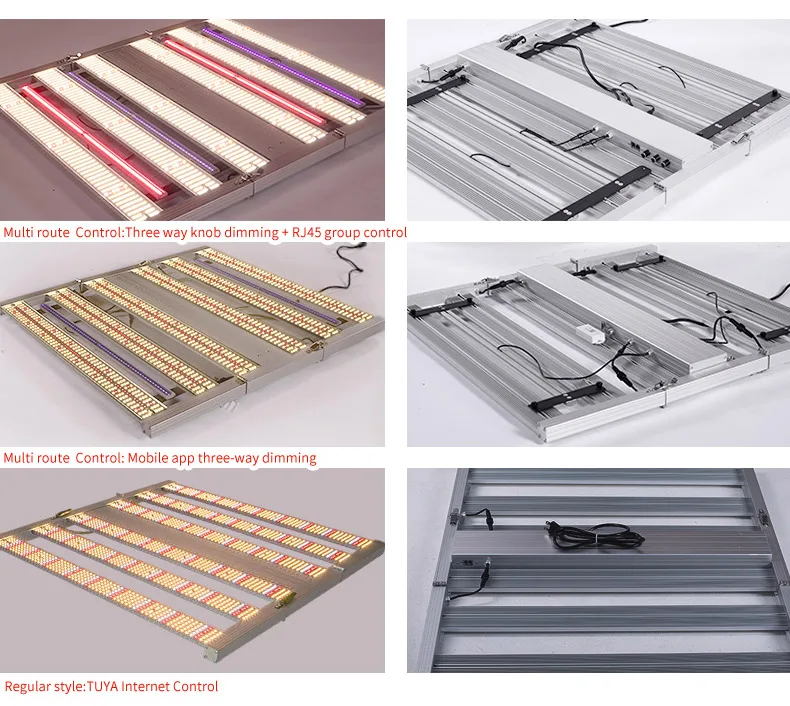 Multi route  Control:Three way knob dimming + RJ45 group control

Multi route  Control: Mobile app three-way dimming

Regular style:TUYA Internet Control