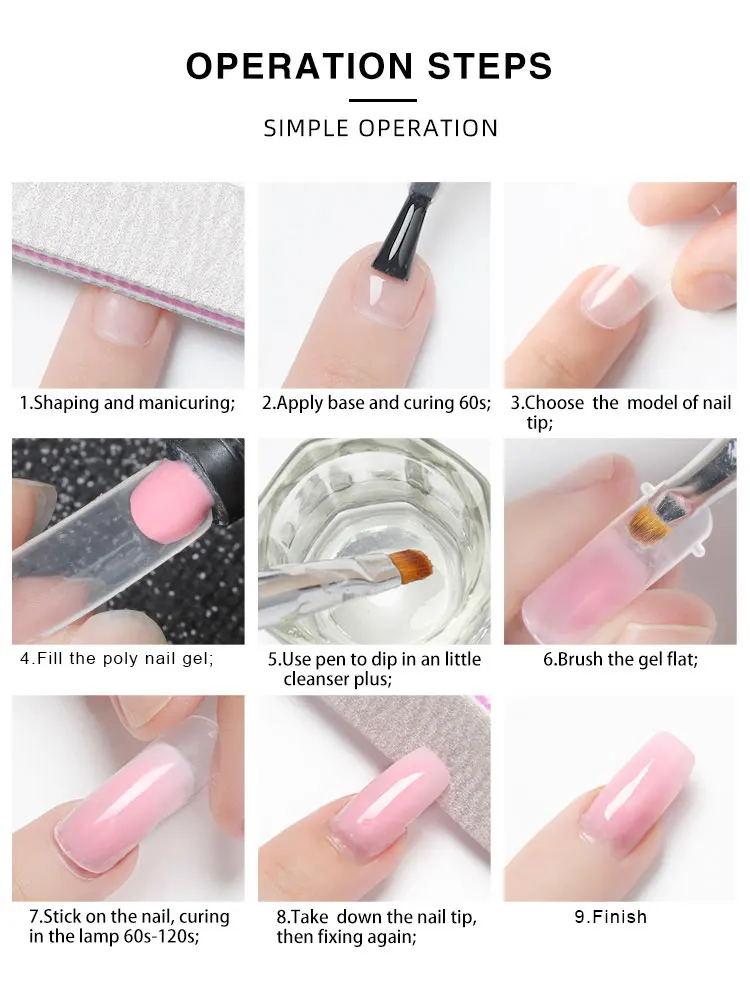 OPERATION STEPS

SIMPLE OPERATION

1.Shaping and manicuring;

2.Apply base and curing 60s;

3.Choose the model of nail tip;

4.Fill the poly nail gel;

5.Use pen to dip in an little cleanser plus;

6.Brush the gel flat;

7.Stick on the nail, curing in the lamp 60s-120s;

8.Take down the nail tip, then fixing again;

9.Finish