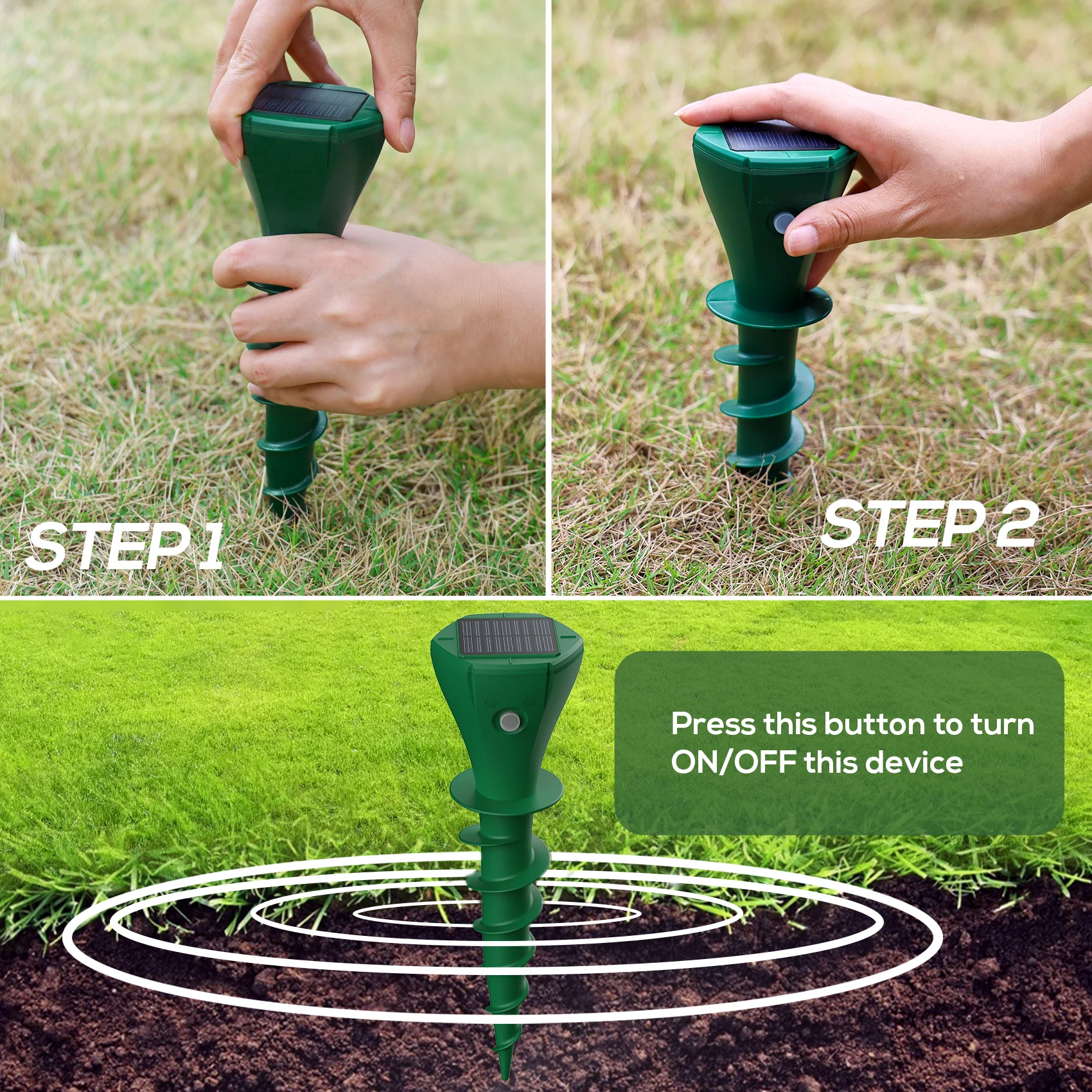 STEP 1

STEP 2

Press this button to turn ON/OFF this device