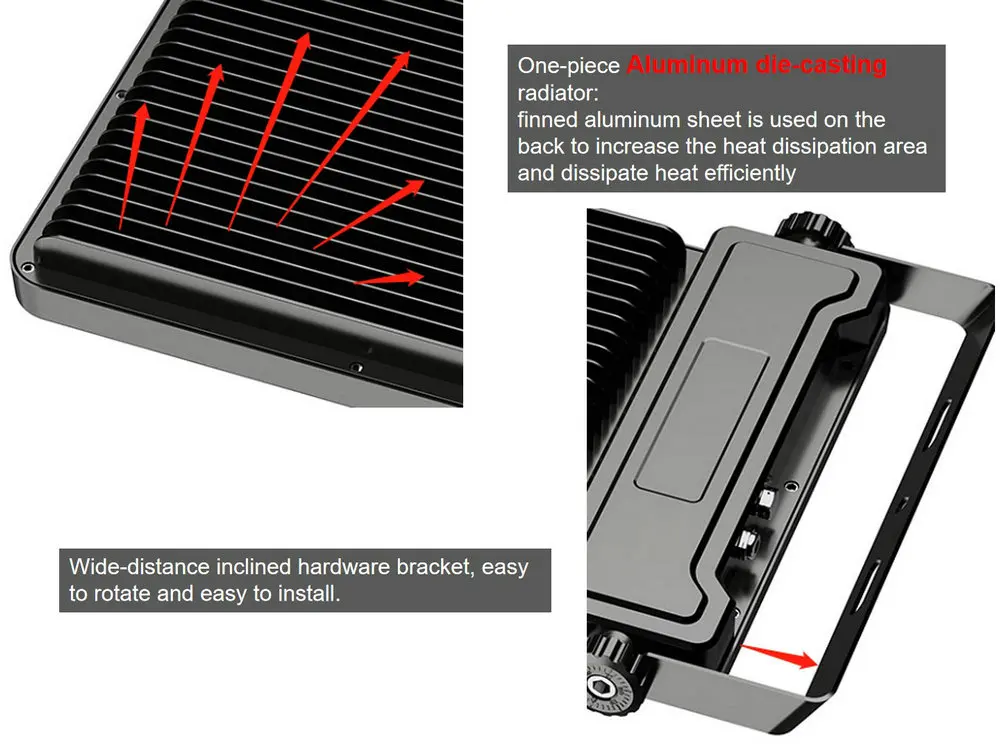 One-piece Aluminum die-casting radiator:
finned aluminum sheet is used on the back to increase the heat dissipation area and dissipate heat efficiently

Wide-distance inclined hardware bracket, easy to rotate and easy to install.