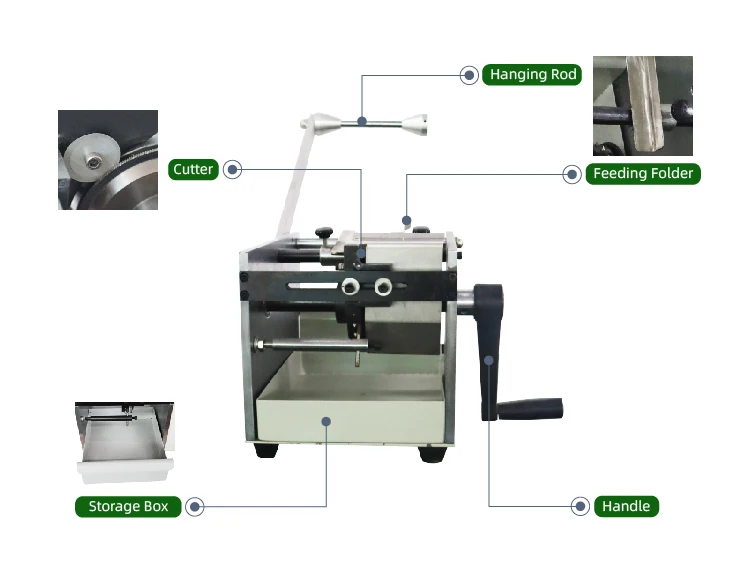 Hanging Rod

Cutter

Feeding Folder

Storage Box

Handle