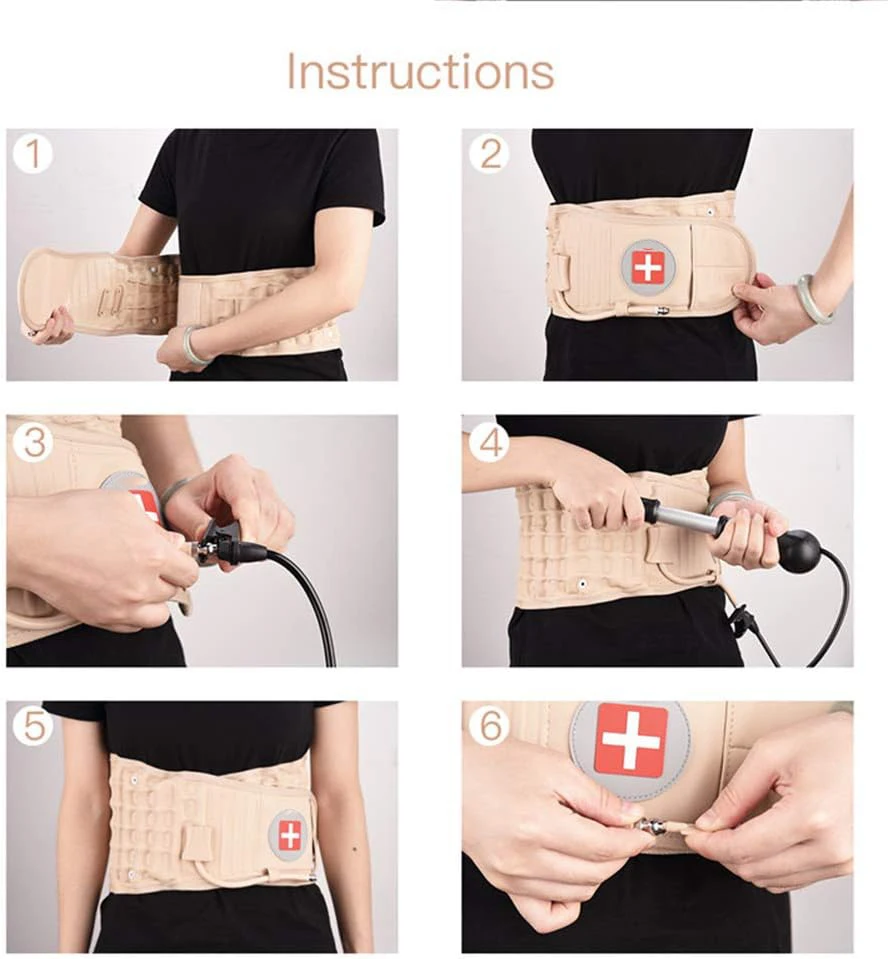 Instructions

1

2

3

4

5

6