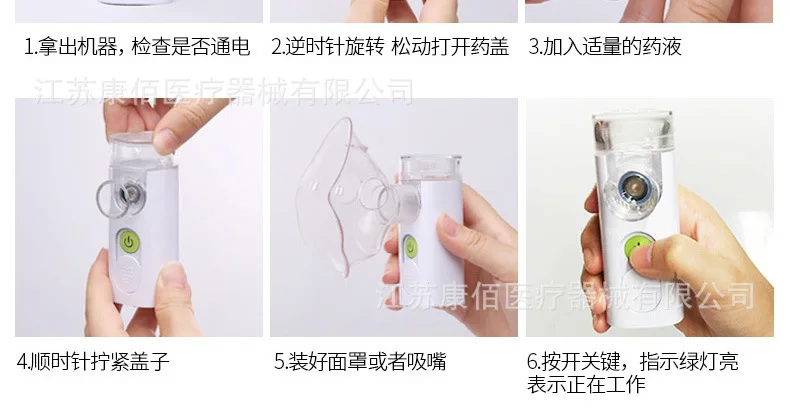 1.拿出机器，检查是否通电

2.逆时针旋转 松动打开药盖

3.加入适量的药液

江苏康佰医疗器械有限公司

江苏康佰医疗器械有限公司

4.顺时针拧紧盖子

5.装好面罩或者吸嘴

6.按开关键，指示绿灯亮表示正在工作