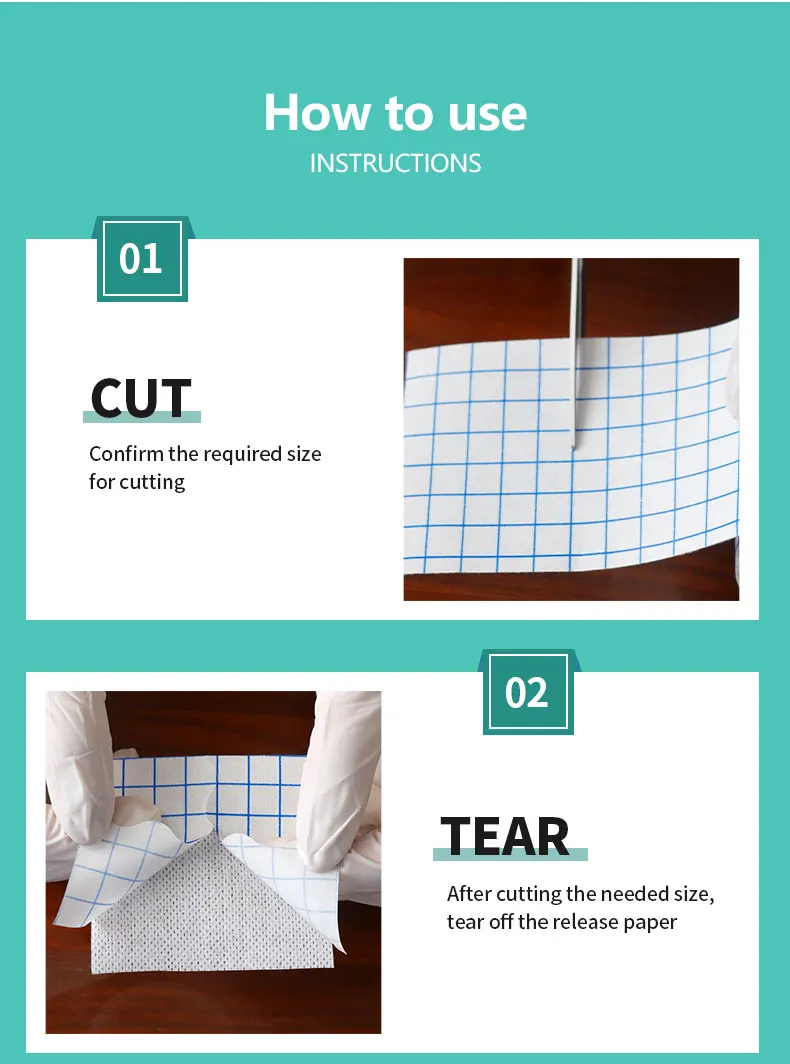 How to use
INSTRUCTIONS

01

CUT

Confirm the required size for cutting

02

TEAR

After cutting the needed size, tear off the release paper