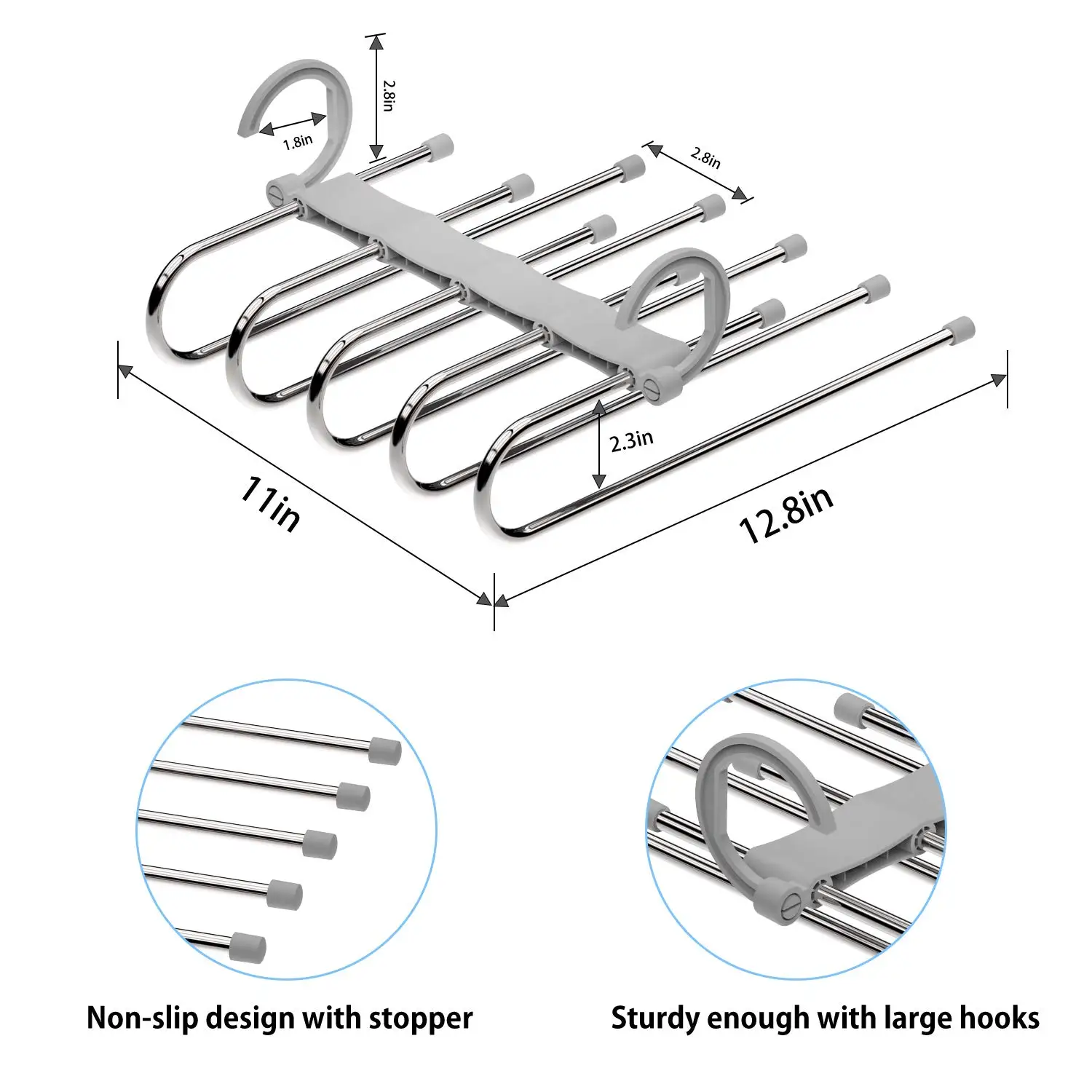 2.8in

1.8in

2.8in

2.3in

11in

12.8in

Non-slip design with stopper

Sturdy enough with large hooks