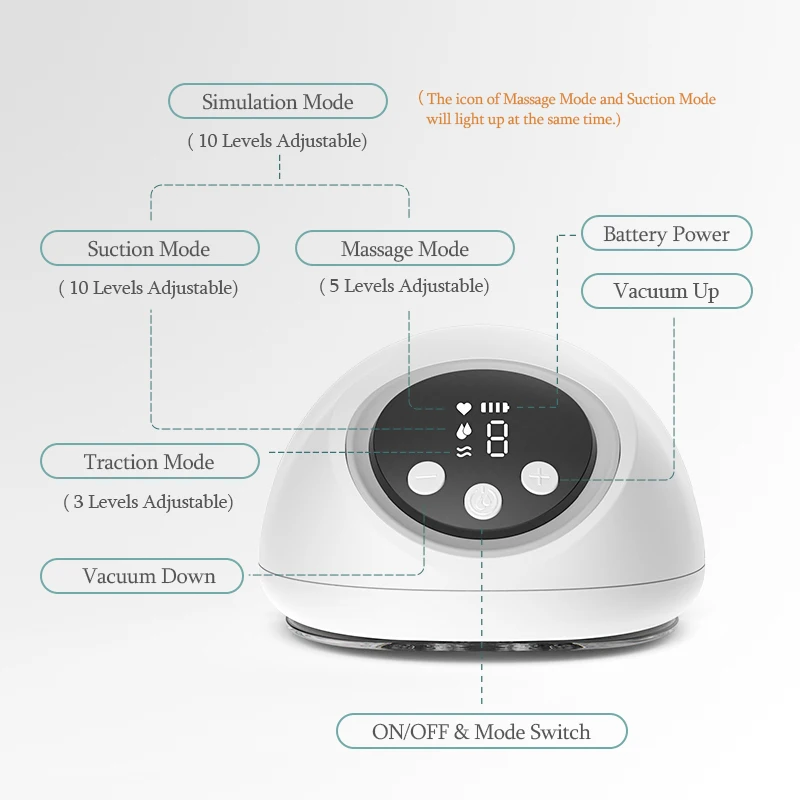 Simulation Mode
( 10 Levels Adjustable)

( The icon of Massage Mode and Suction Mode will light up at the same time.)

Suction Mode
( 10 Levels Adjustable)

Massage Mode
( 5 Levels Adjustable)

Battery Power

Vacuum Up

8

Traction Mode
( 3 Levels Adjustable)

Vacuum Down

ON/OFF & Mode Switch