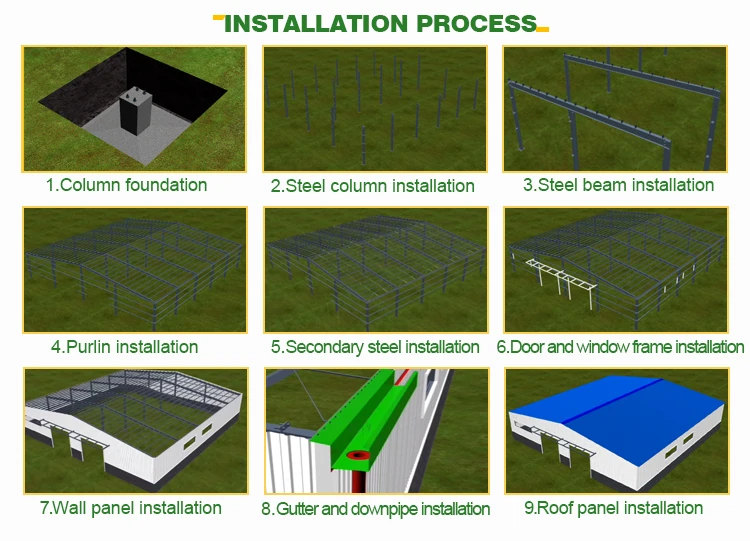 INSTALLATION PROCESS

1.Column foundation

2.Steel column installation

3.Steel beam installation

4.Purlin installation

5.Secondary steel installation

6.Door and window frame installation

7.Wall panel installation

8.Gutter and downpipe installation

9.Roof panel installation