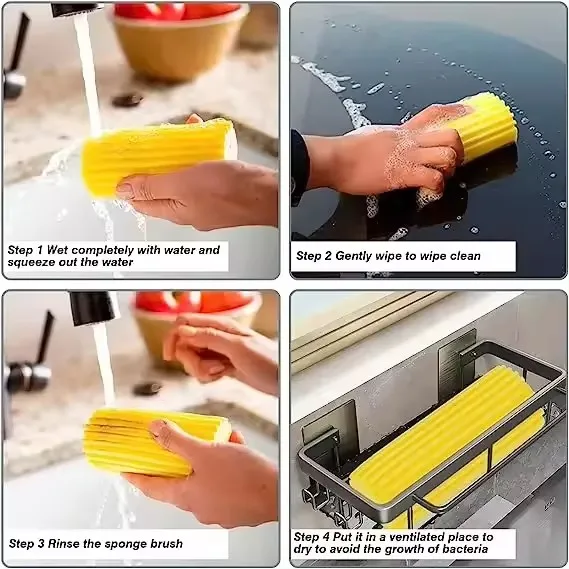 Step 1 Wet completely with water and squeeze out the water

Step 2 Gently wipe to wipe clean

Step 3 Rinse the sponge brush

Step 4 Put it in a ventilated place to dry to avoid the growth of bacteria